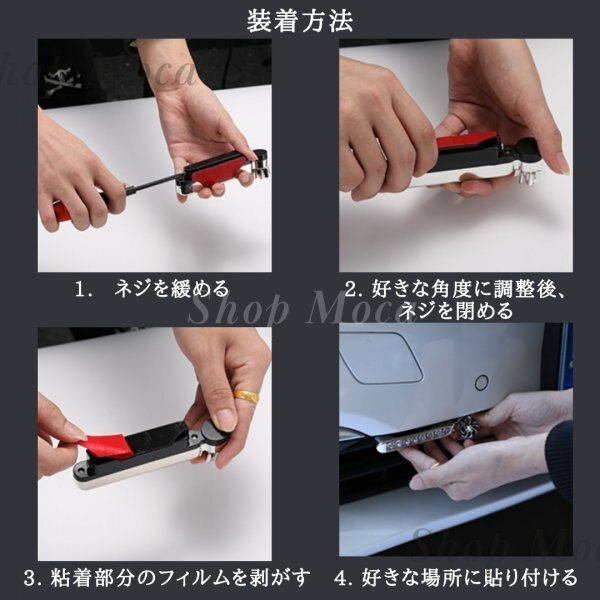 装着方法

Shop Moca

1. ネジを緩める

2. 好きな角度に調整後、ネジを閉める

Shop Moca

3. 粘着部分のフィルムを剥がす

4. 好きな場所に貼り付ける

Shop Moca