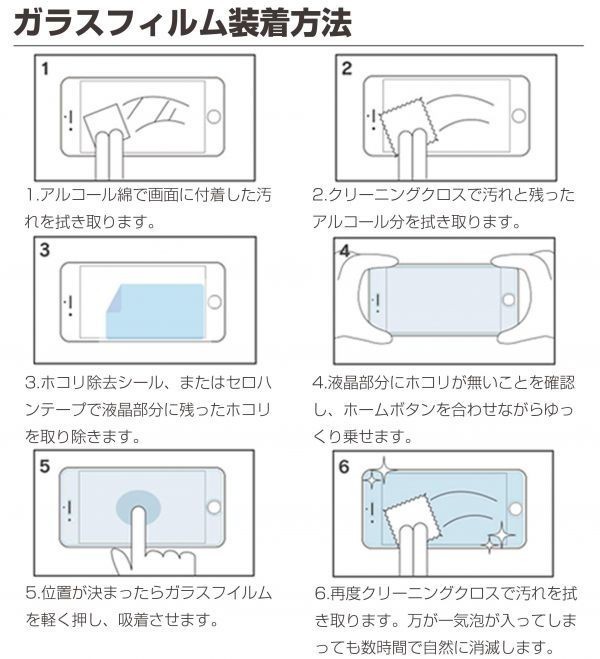 ガラスフィルム装着方法

1

1.アルコール綿で画面に付着した汚れを拭き取ります。

2

2.クリーニングクロスで汚れと残ったアルコール分を拭き取ります。

3

3.ホコリ除去シール、またはセロハンテープで液晶部分に残ったホコリを取り除きます。

4

4.液晶部分にホコリが無いことを確認し、ホームボタンを合わせながらゆっくり乗せます。

5

5.位置が決まったらガラスフイルムを軽く押し、吸着させます。

6

6.再度クリーニングクロスで汚れを拭き取ります。万が一気泡が入ってしまっても数時間で自然に消滅します。