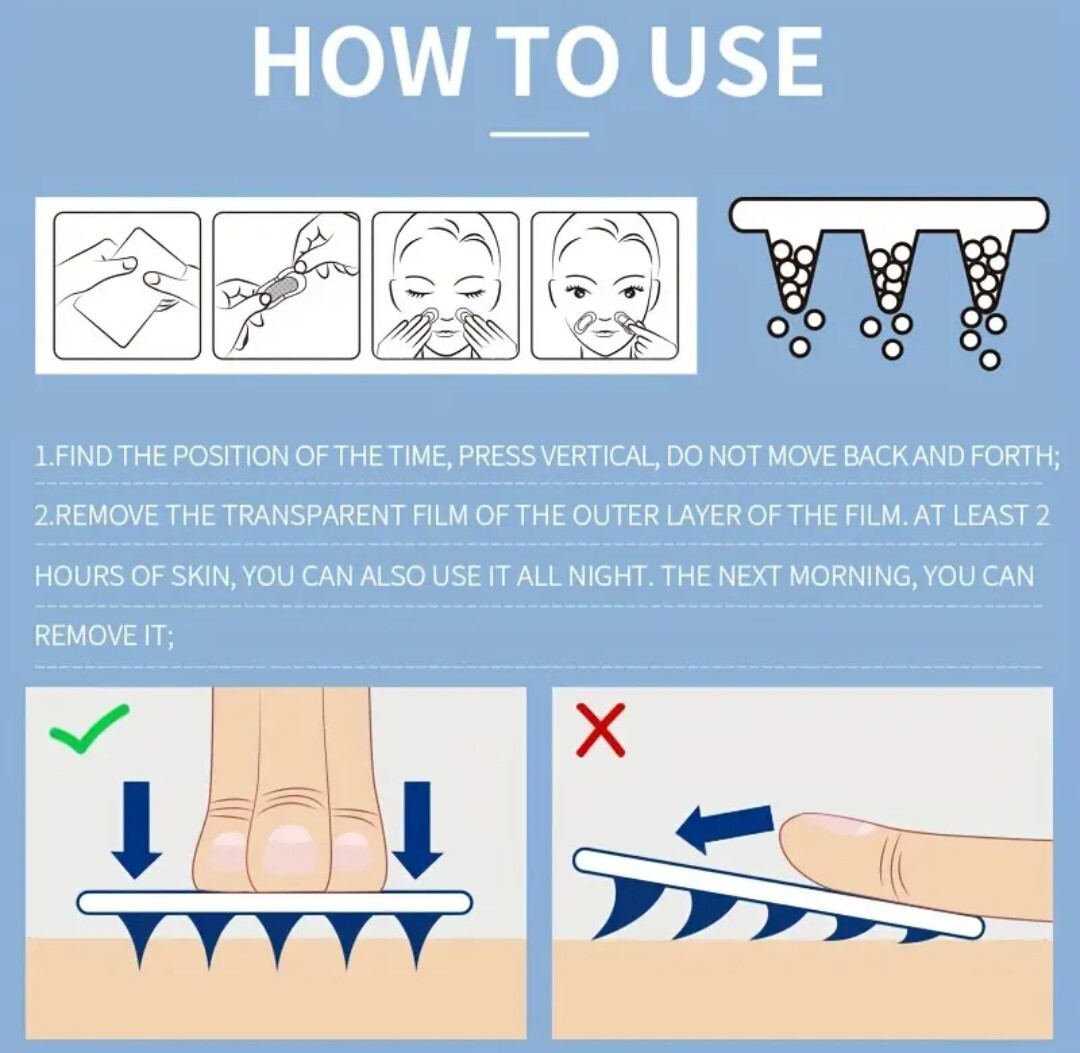 HOW TO USE

1.FIND THE POSITION OF THE TIME, PRESS VERTICAL, DO NOT MOVE BACK AND FORTH;

2.REMOVE THE TRANSPARENT FILM OF THE OUTER LAYER OF THE FILM. AT LEAST 2 HOURS OF SKIN, YOU CAN ALSO USE IT ALL NIGHT. THE NEXT MORNING, YOU CAN REMOVE IT;