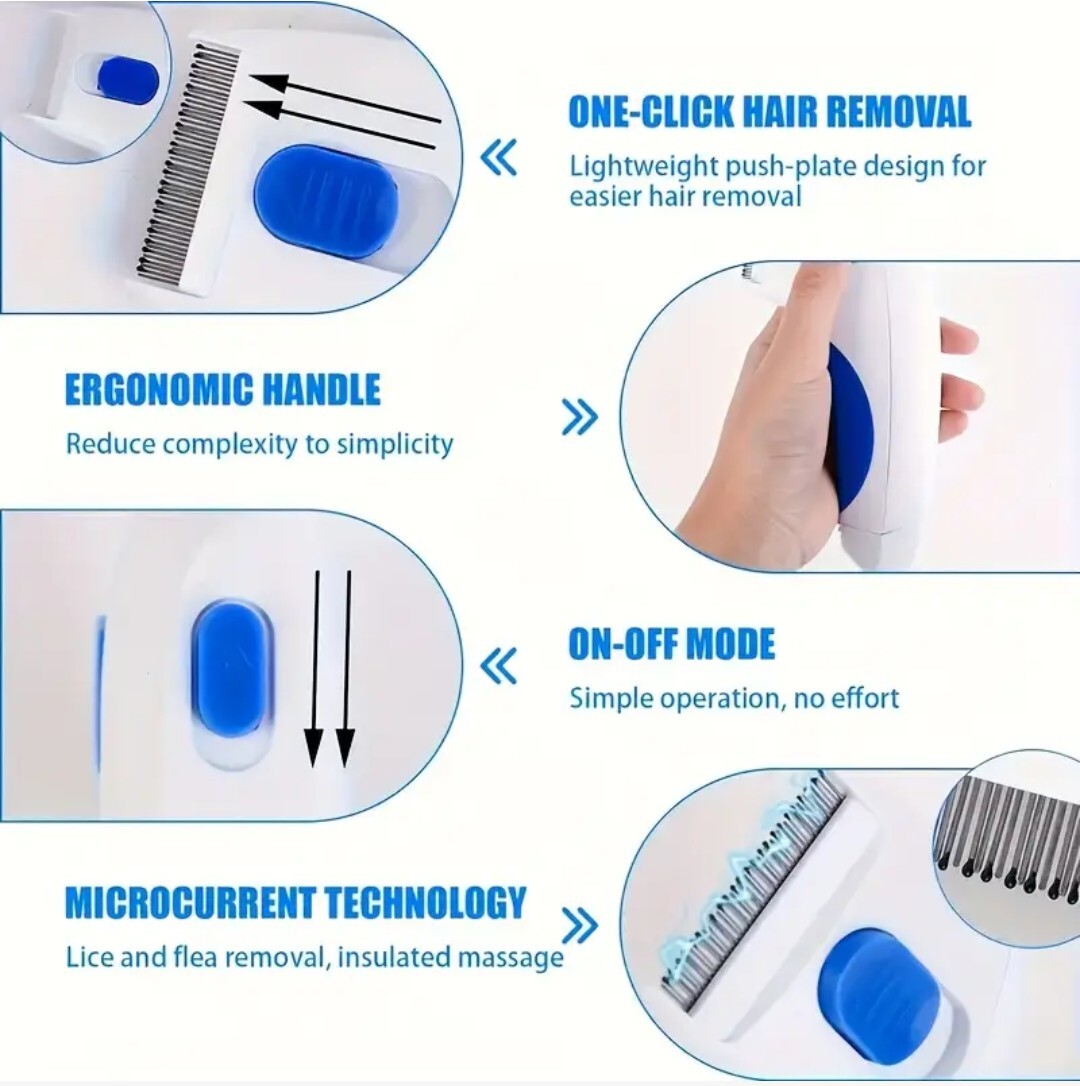 ONE-CLICK HAIR REMOVAL
Lightweight push-plate design for easier hair removal

ERGONOMIC HANDLE
Reduce complexity to simplicity

ON-OFF MODE
Simple operation, no effort

MICROCURRENT TECHNOLOGY
Lice and flea removal, insulated massage