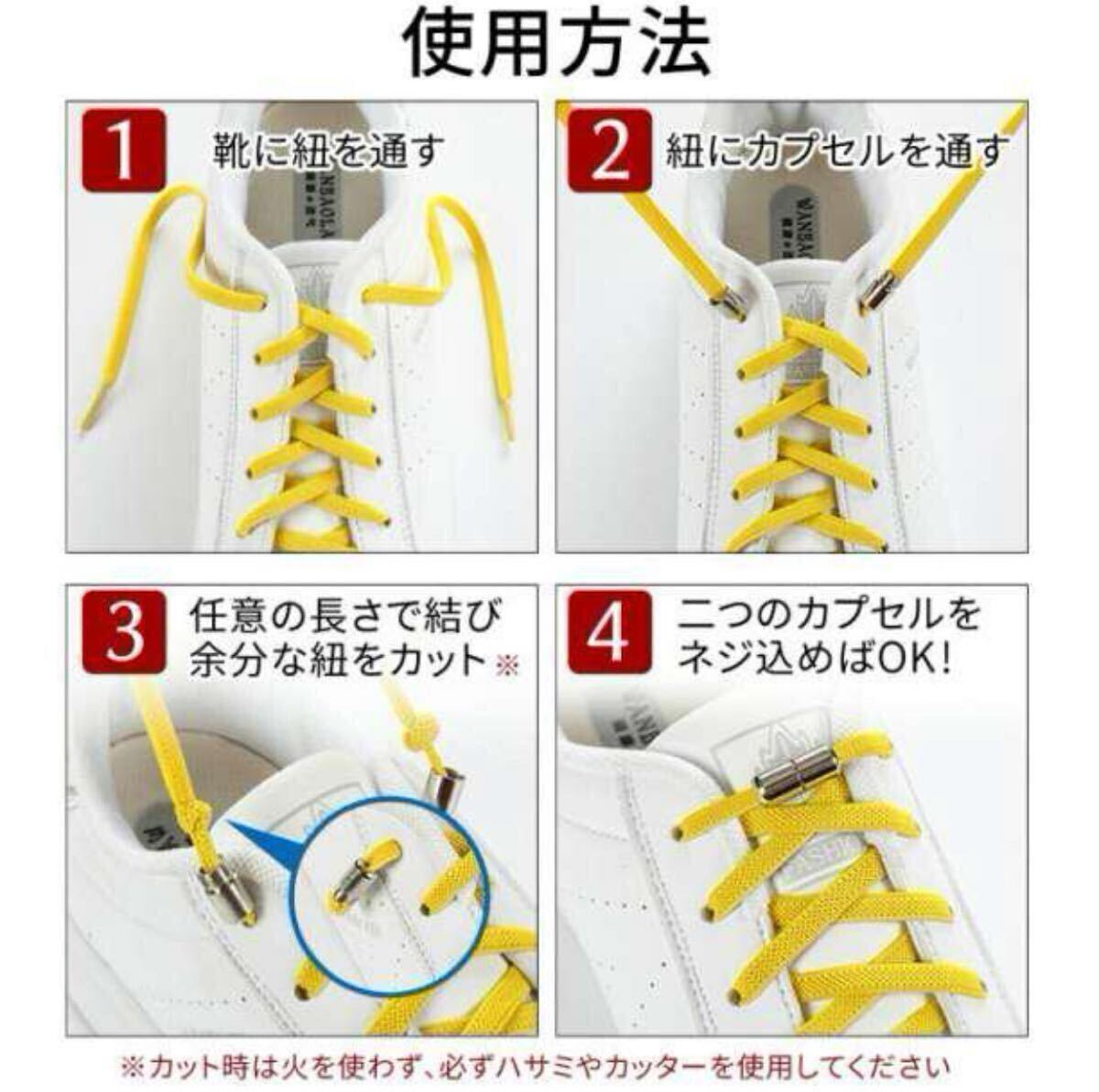 使用方法

1 靴に紐を通す

2 紐にカプセルを通す

3 任意の長さで結び余分な紐をカット※

4 二つのカプセルをネジ込めばOK!

※カット時は火を使わず、必ずハサミやカッターを使用してください