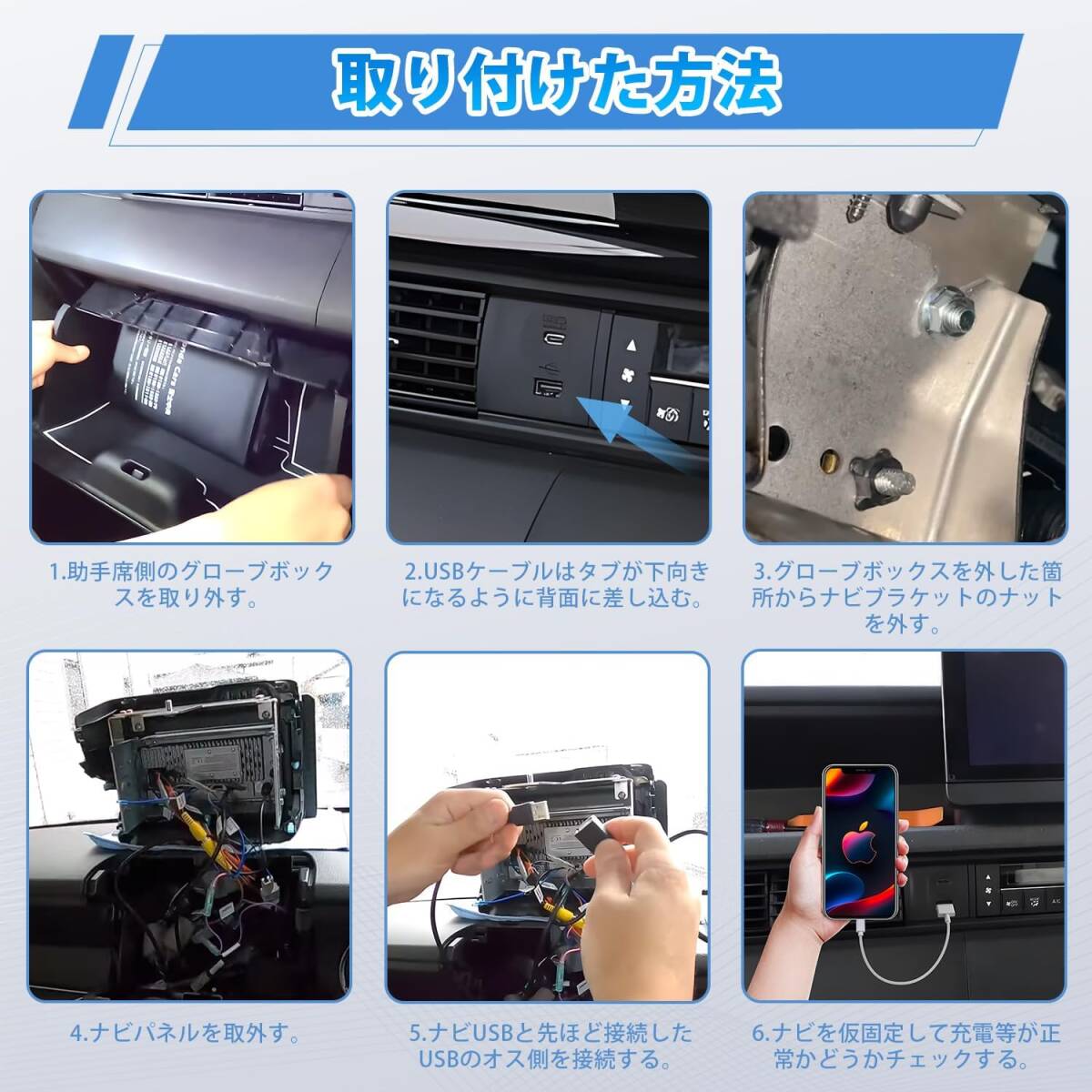 取り付けた方法

1.助手席側のグローブボックスを取り外す。

2.USBケーブルはタブが下向きになるように背面に差し込む。

3.グローブボックスを外した箇所からナビブラケットのナットを外す。

4.ナビパネルを取外す。

5.ナビUSBと先ほど接続したUSBのオス側を接続する。

6.ナビを仮固定して充電等が正常かどうかチェックする。