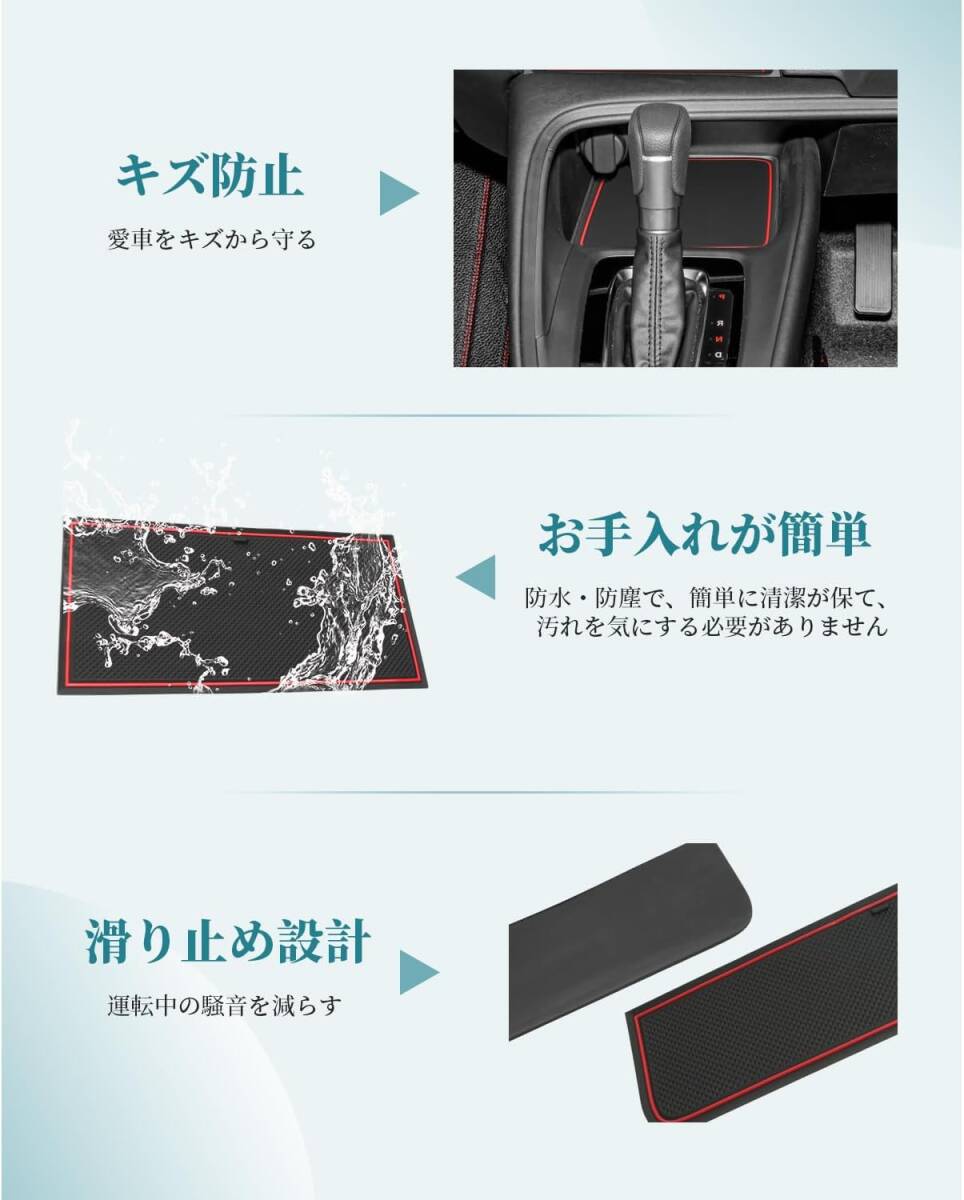 キズ防止

愛車をキズから守る

P
R
N
D

お手入れが簡単

防水・防塵で、簡単に清潔が保て、汚れを気にする必要がありません

滑り止め設計

運転中の騒音を減らす