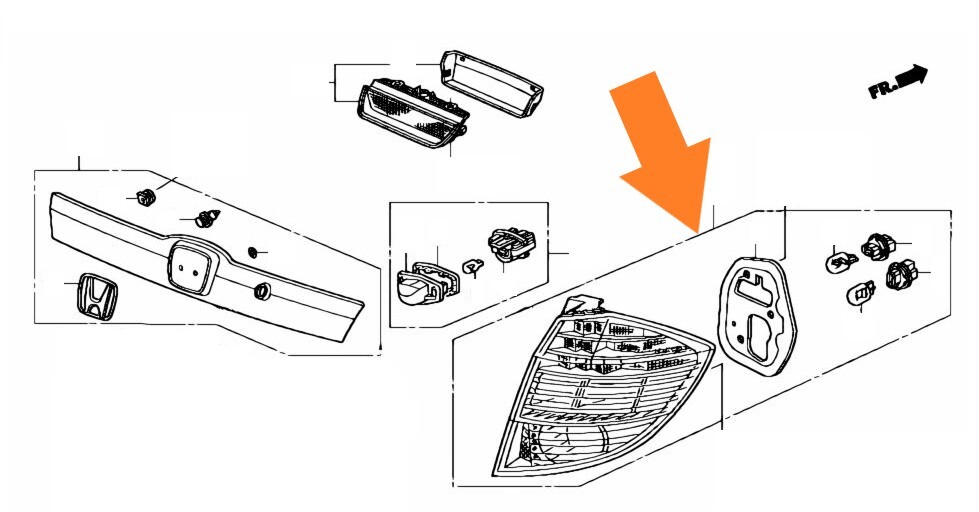 FR.