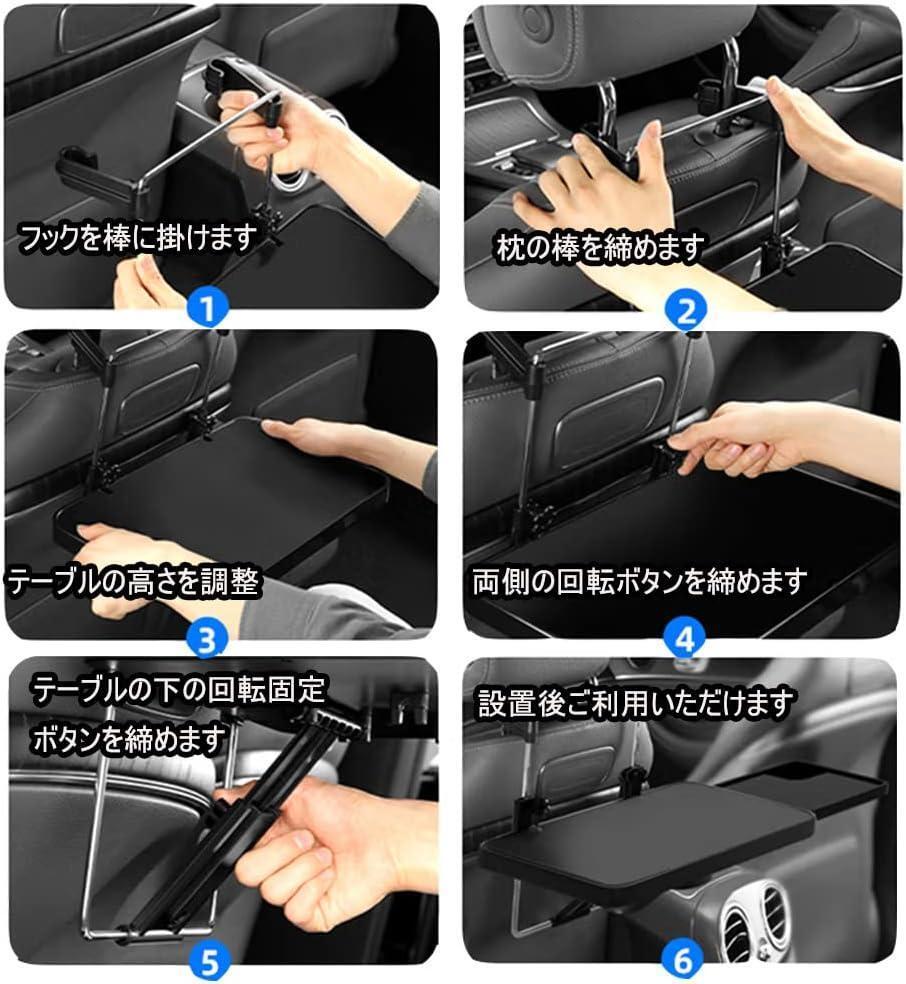 フックを棒に掛けます
1

枕の棒を締めます
2

テーブルの高さを調整
3

両側の回転ボタンを締めます
4

テーブルの下の回転固定ボタンを締めます
5

設置後ご利用いただけます
6