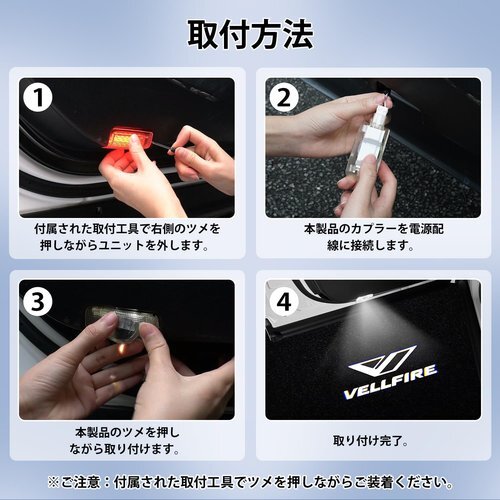 取付方法

1

付属された取付工具で右側のツメを押しながらユニットを外します。

2

本製品のカプラーを電源配線に接続します。

3

本製品のツメを押しながら取り付けます。

4

VELLFIRE

取り付け完了。

※ご注意：付属された取付工具でツメを押しながらご装着ください。