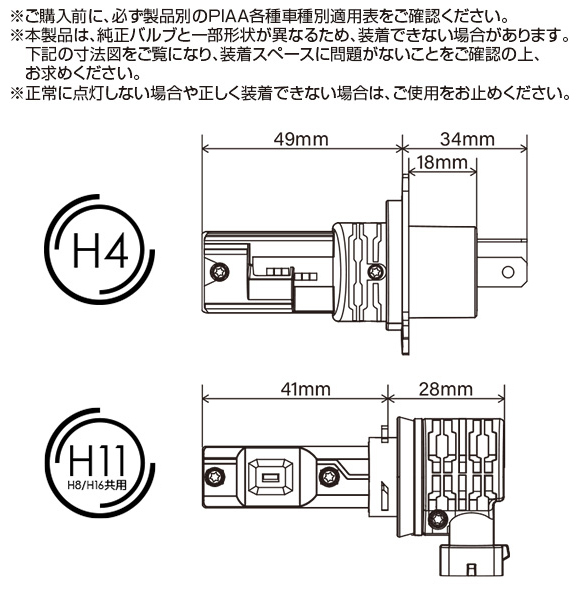 ※ご購入前に、必ず製品別のPIAA各種車種別適用表をご確認ください。
※本製品は、純正バルブと一部形状が異なるため、装着できない場合があります。下記の寸法図をご覧になり、装着スペースに問題がないことをご確認の上、お求めください。
※正常に点灯しない場合や正しく装着できない場合は、ご使用をお止めください。

49mm
34mm
18mm
H4

41mm
28mm
H11
H8/H16共用