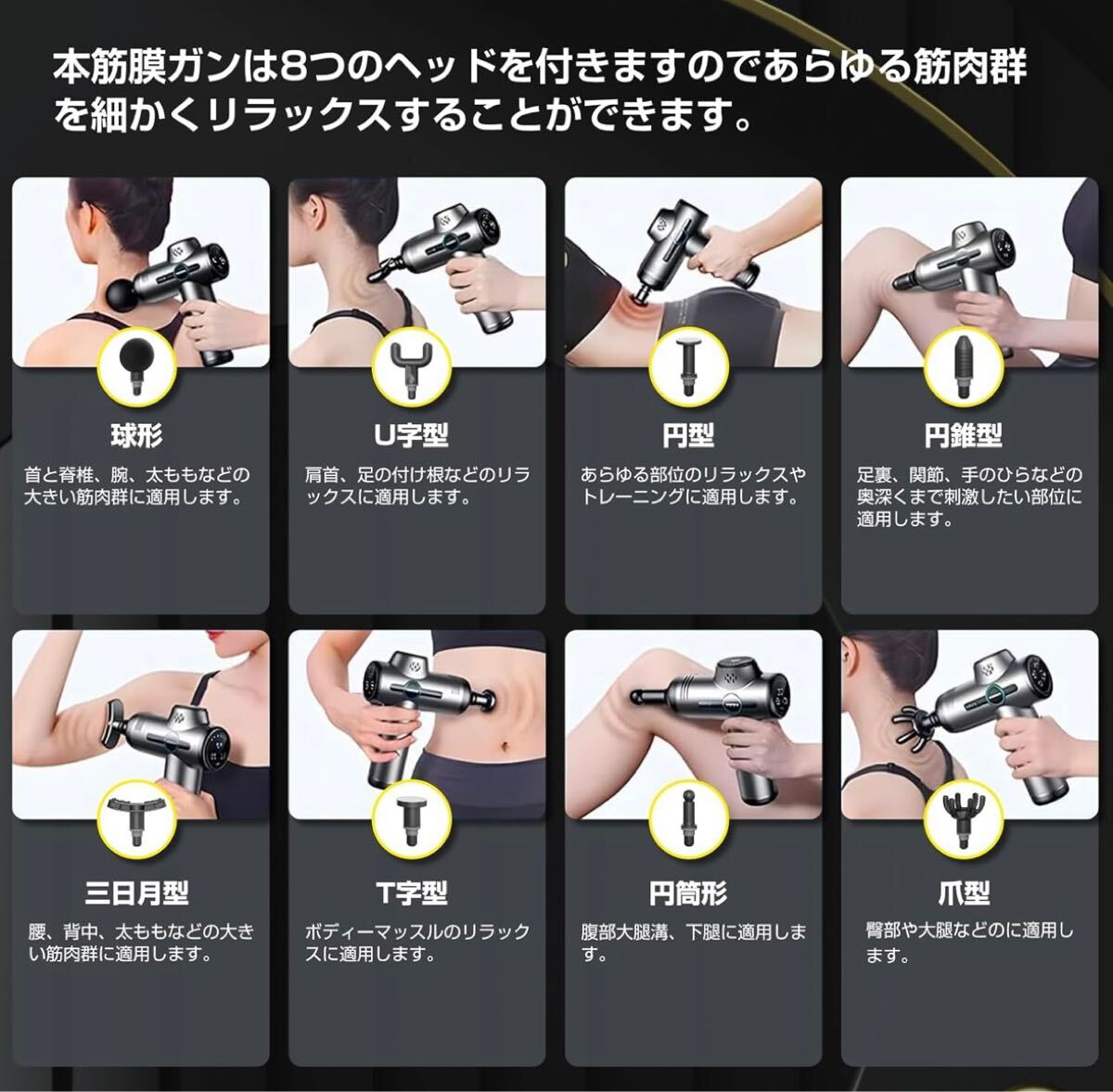 本筋膜ガンは8つのヘッドを付きますのであらゆる筋肉群を細かくリラックスすることができます。

球形
首と脊椎、腕、太ももなどの大きい筋肉群に適用します。

U字型
肩首、足の付け根などのリラックスに適用します。

円型
あらゆる部位のリラックスやトレーニングに適用します。

円錐型
足裏、関節、手のひらなどの奥深くまで刺激したい部位に適用します。

三日月型
腰、背中、太ももなどの大きい筋肉群に適用します。

T字型
ボディーマッスルのリラックスに適用します。

円筒形
腹部大腿溝、下腿に適用します。

爪型
臀部や大腿などのに適用します。