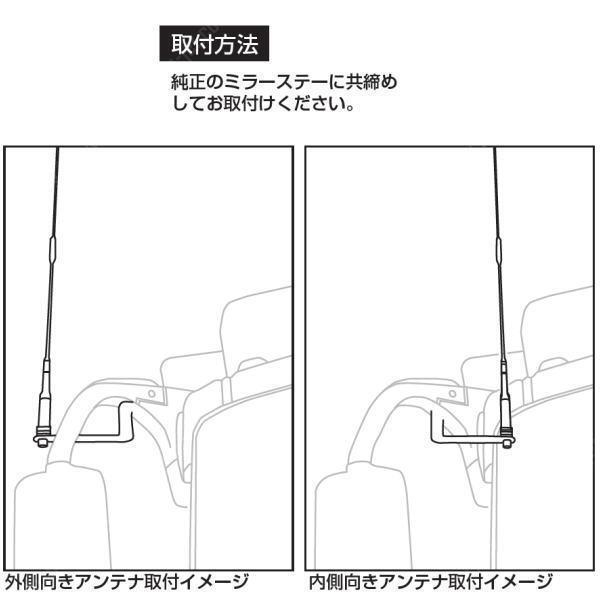 取付方法

純正のミラーステーに共締めしてお取付けください。

外側向きアンテナ取付イメージ

内側向きアンテナ取付イメージ