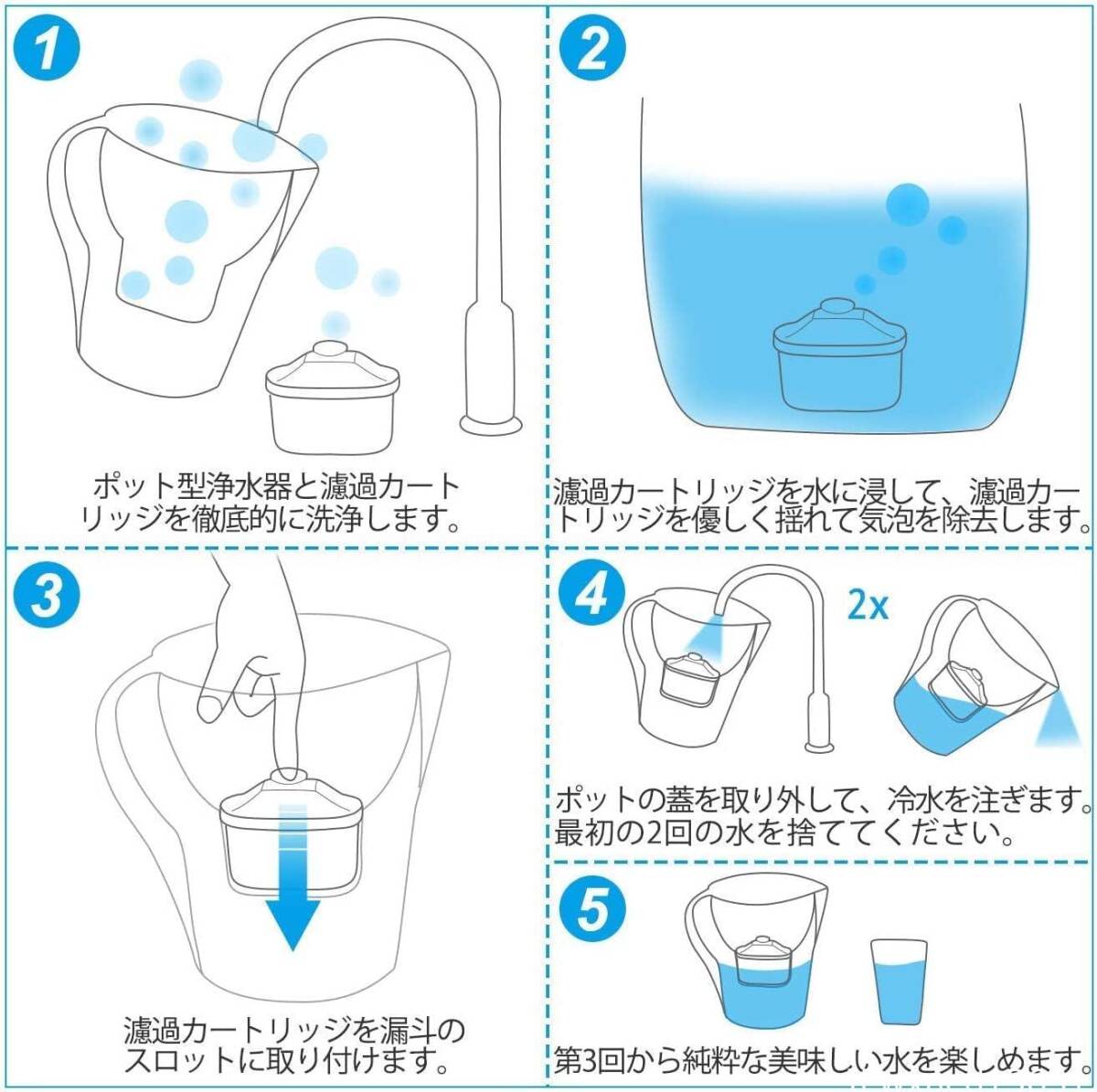 1

ポット型浄水器と濾過カートリッジを徹底的に洗浄します。

2

濾過カートリッジを水に浸して、濾過カートリッジを優しく揺れて気泡を除去します。

3

濾過カートリッジを漏斗のスロットに取り付けます。

4

2x

ポットの蓋を取り外して、冷水を注ぎます。最初の2回の水を捨ててください。

5

第3回から純粋な美味しい水を楽しめます。