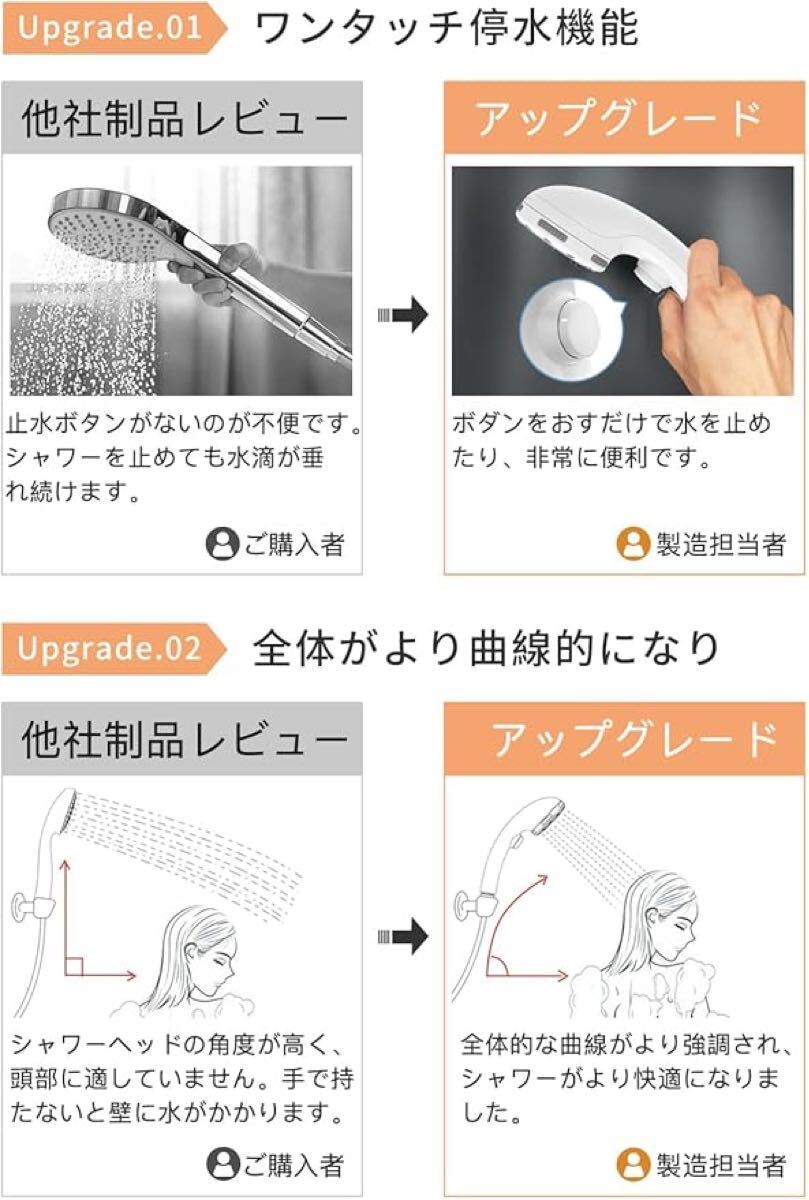 Upgrade.01 ワンタッチ停水機能

他社制品レビュー

止水ボタンがないのが不便です。シャワーを止めても水滴が垂れ続けます。

ご購入者

アップグレード

ボダンをおすだけで水を止めたり、非常に便利です。

製造担当者

Upgrade.02 全体がより曲線的になり

他社制品レビュー

シャワーヘッドの角度が高く、頭部に適していません。手で持たないと壁に水がかかります。

ご購入者

アップグレード

全体的な曲線がより強調され、シャワーがより快適になりました。

製造担当者