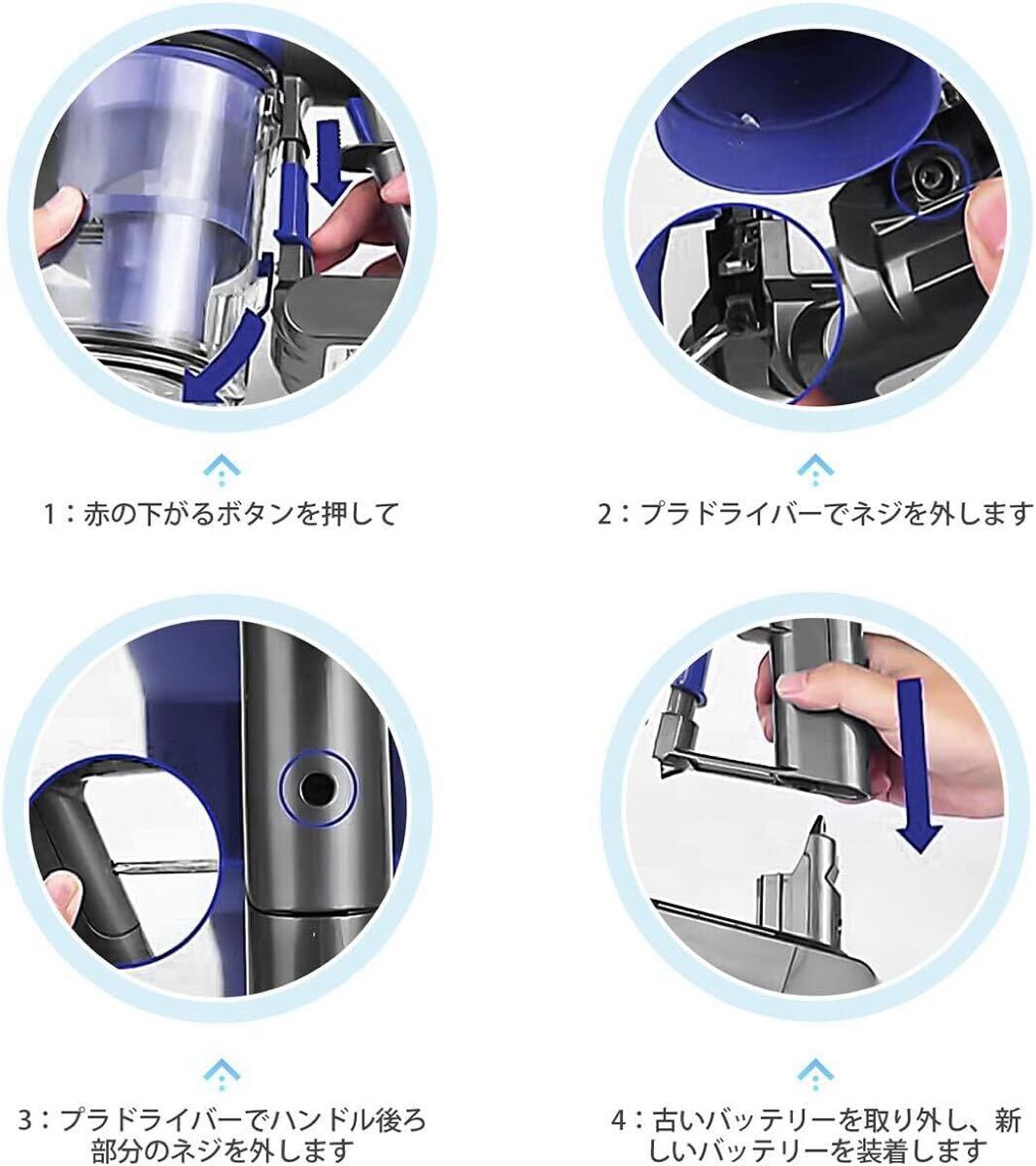 1：赤の下がるボタンを押して

2：プラドライバーでネジを外します

3：プラドライバーでハンドル後ろ部分のネジを外します

4：古いバッテリーを取り外し、新しいバッテリーを装着します