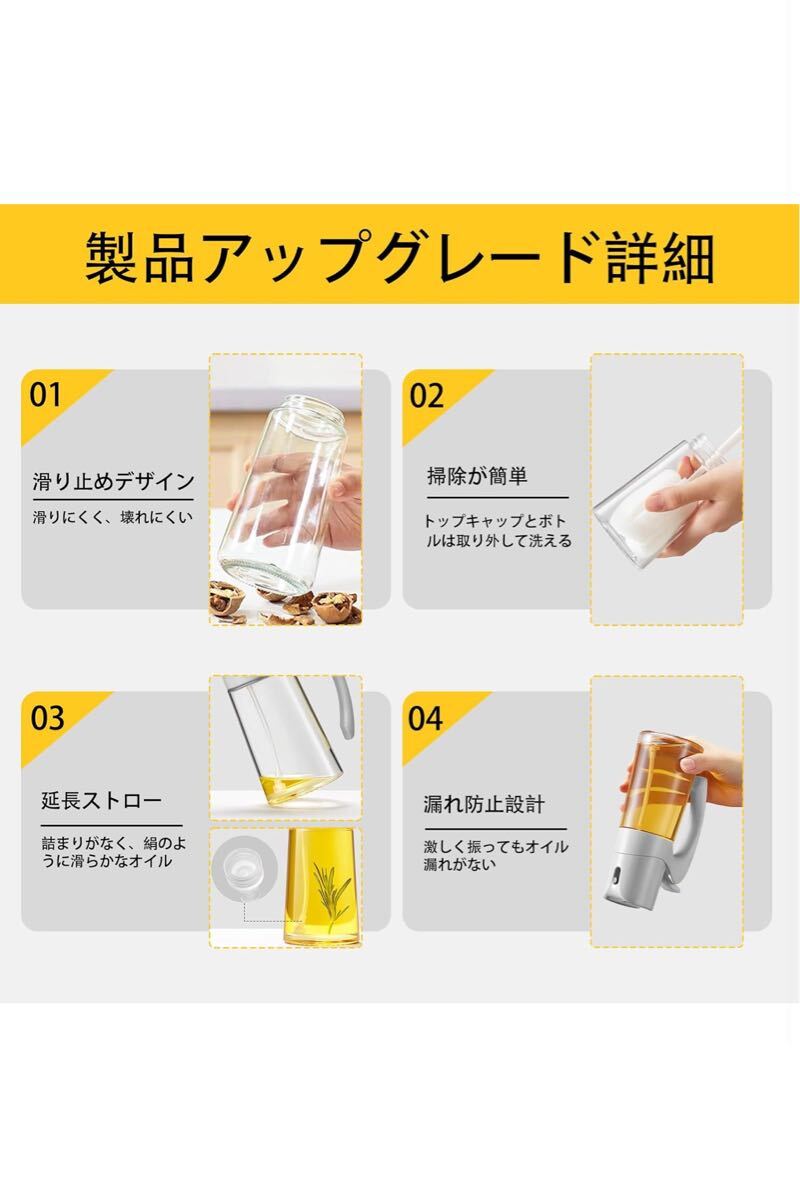 製品アップグレード詳細

01

滑り止めデザイン

滑りにくく、壊れにくい

02

掃除が簡単

トップキャップとボトルは取り外して洗える

03

延長ストロー

詰まりがなく、絹のように滑らかなオイル

04

漏れ防止設計

激しく振ってもオイル漏れがない