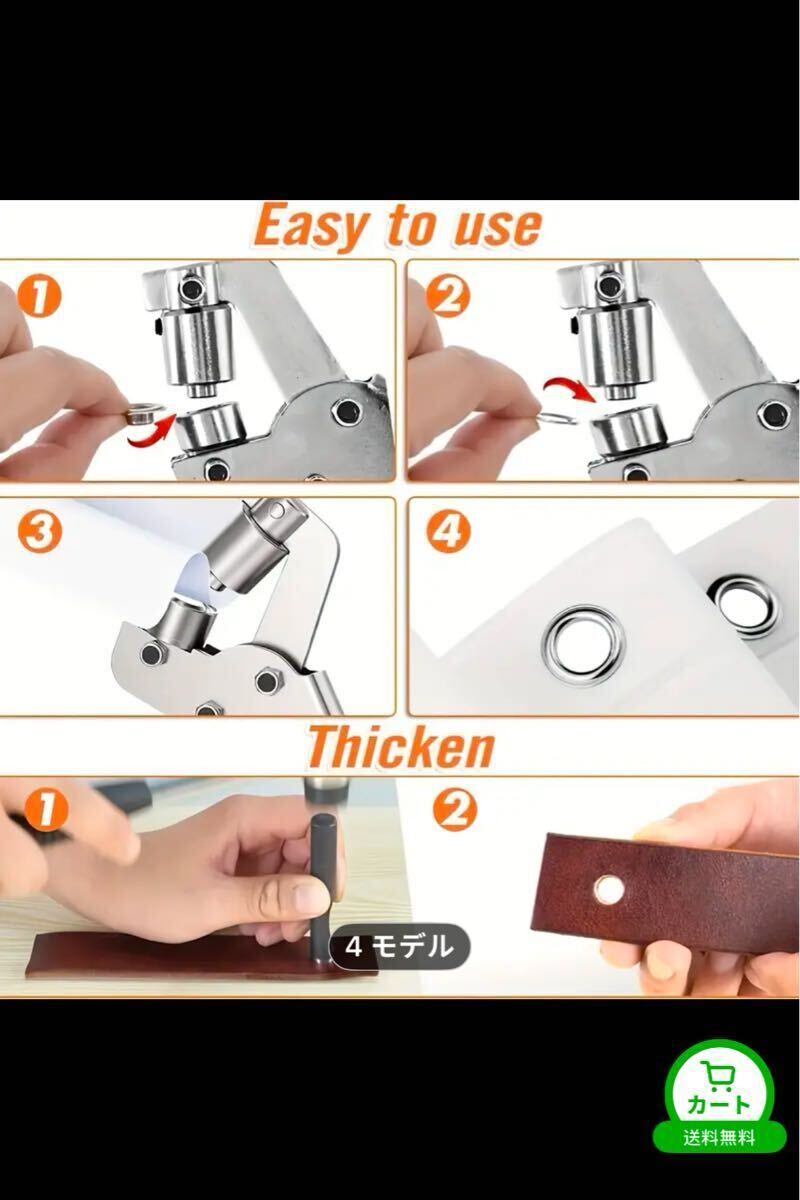 Easy to use

1

2

3

4

Thicken

1

2

4 モデル

カート

送料無料