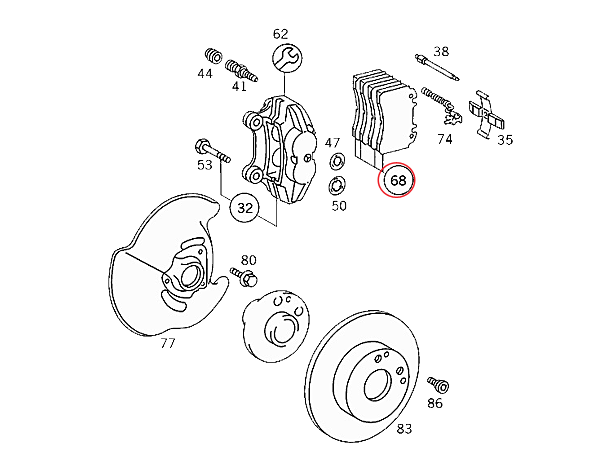 62
38
44
41
47
74
35
53
68
32
50
80
77
86
83