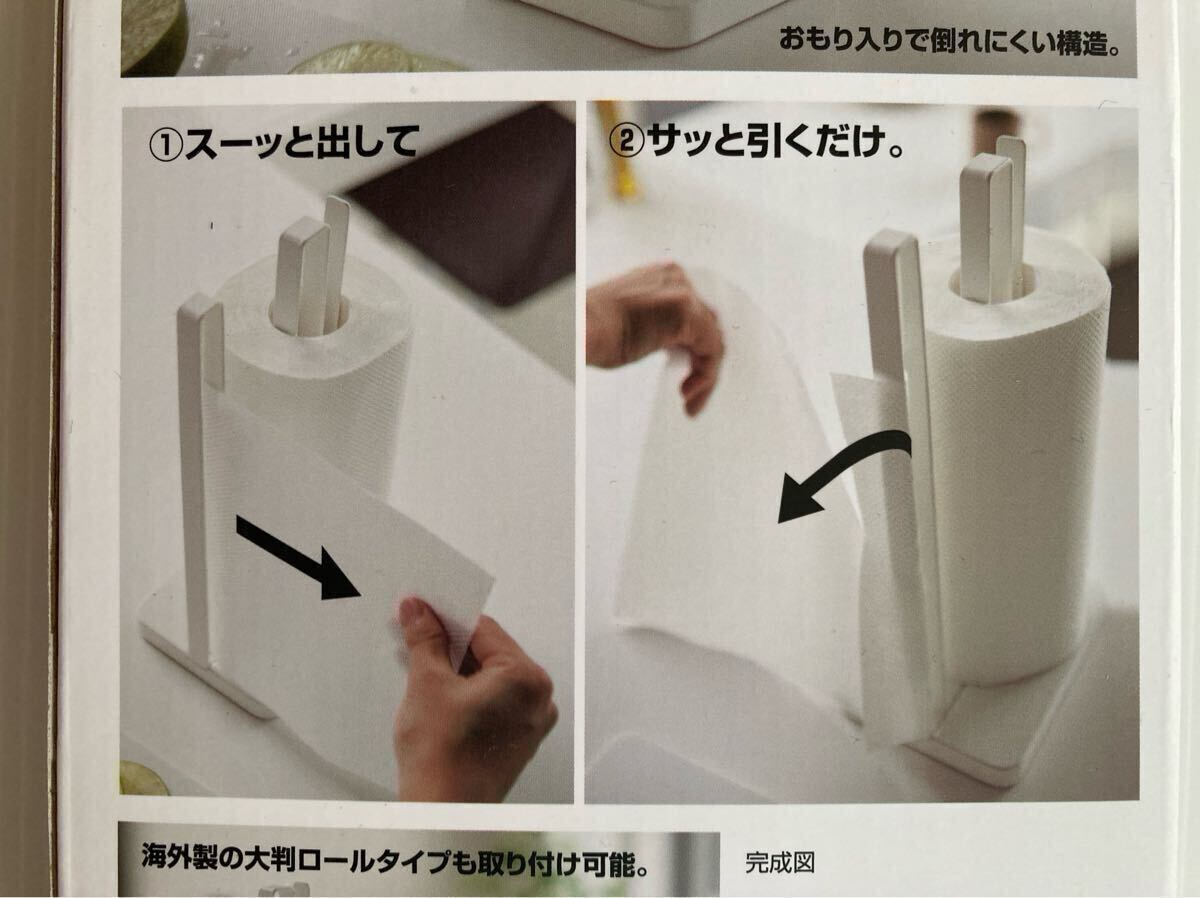 おもり入りで倒れにくい構造。

①スーッと出して

②サッと引くだけ。

海外製の大判ロールタイプも取り付け可能。

完成図