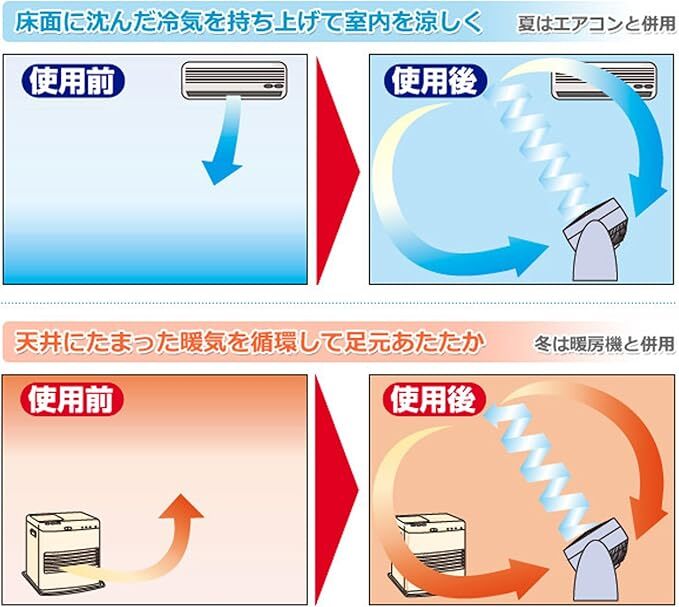 床面に沈んだ冷気を持ち上げて室内を涼しく
夏はエアコンと併用

使用前

使用後

天井にたまった暖気を循環して足元あたたか
冬は暖房機と併用

使用前

使用後