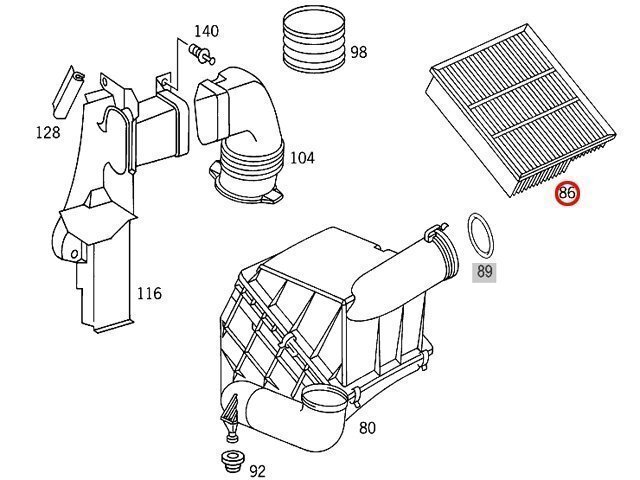 140
98
128
104
86
89
116
80
92