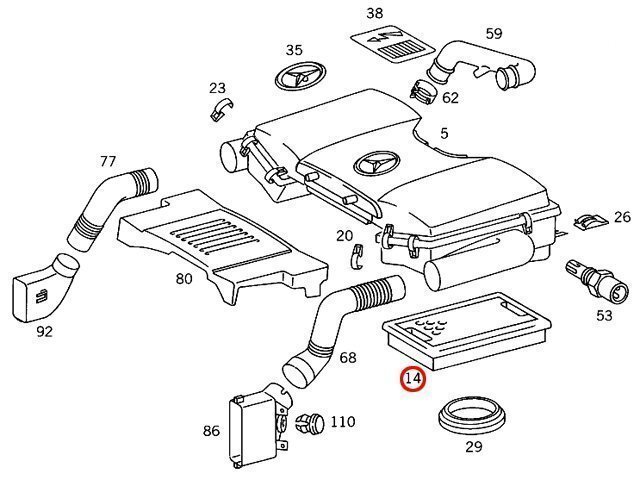 38
59
35
23
62
5
77
26
20
80
53
92
68
14
86
110
29