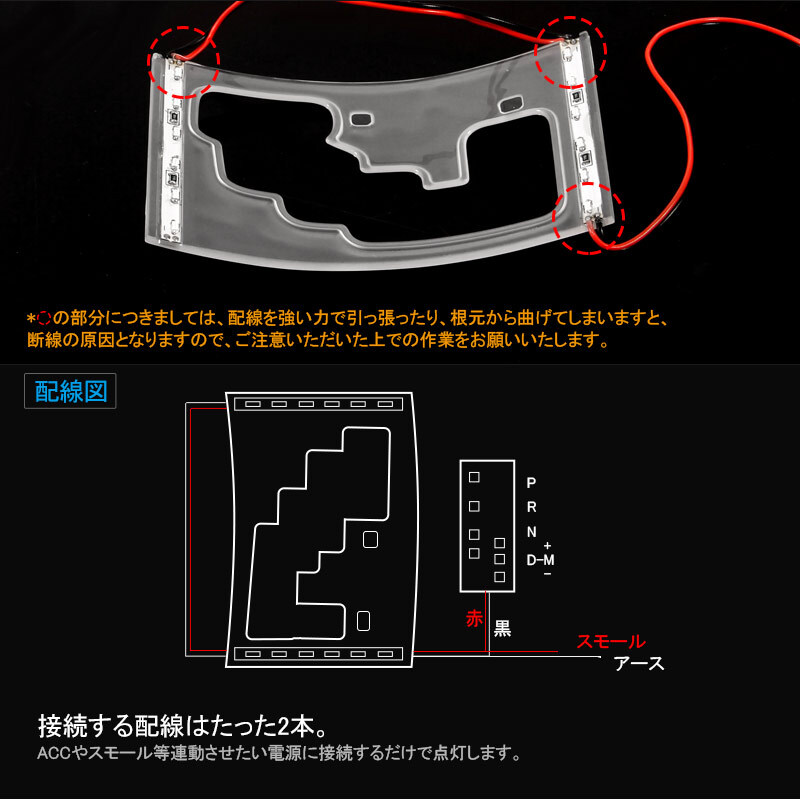 *◌の部分につきましては、配線を強い力で引っ張ったり、根元から曲げてしまいますと、断線の原因となりますので、ご注意いただいた上での作業をお願いいたします。

配線図

P
R
N
+
D-M
−

赤
黒
スモール
アース

接続する配線はたった2本。
ACCやスモール等連動させたい電源に接続するだけで点灯します。