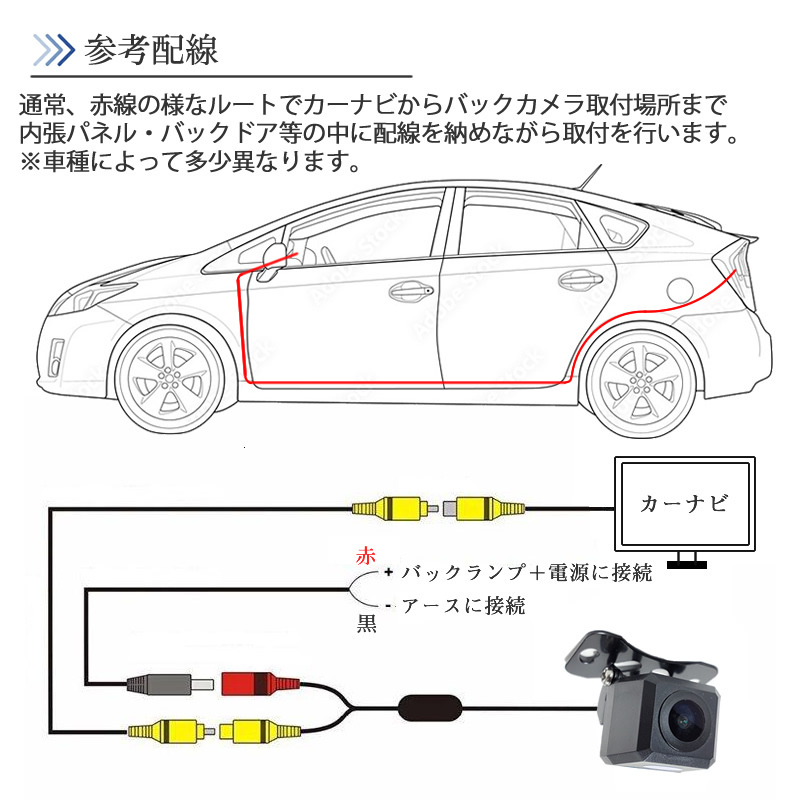 参考配線

通常、赤線の様なルートでカーナビからバックカメラ取付場所まで内張パネル・バックドア等の中に配線を納めながら取付を行います。
※車種によって多少異なります。

カーナビ

赤
+ バックランプ＋電源に接続
- アースに接続
黒