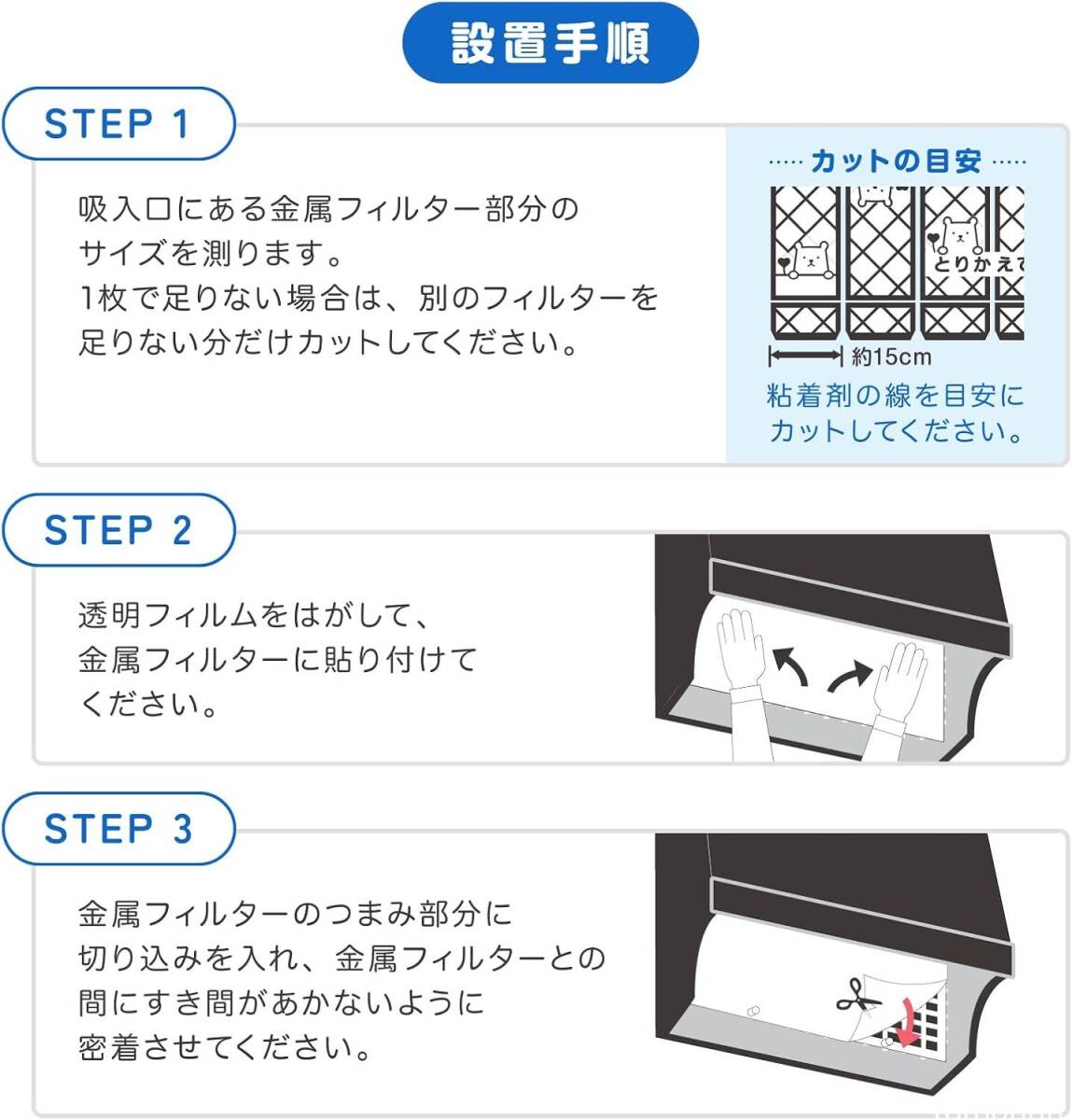 設置手順

STEP 1

吸入口にある金属フィルター部分のサイズを測ります。
1枚で足りない場合は、別のフィルターを足りない分だけカットしてください。

カットの目安

とりかえて

約15cm

粘着剤の線を目安にカットしてください。

STEP 2

透明フィルムをはがして、金属フィルターに貼り付けてください。

STEP 3

金属フィルターのつまみ部分に切り込みを入れ、金属フィルターとの間にすき間があかないように密着させてください。