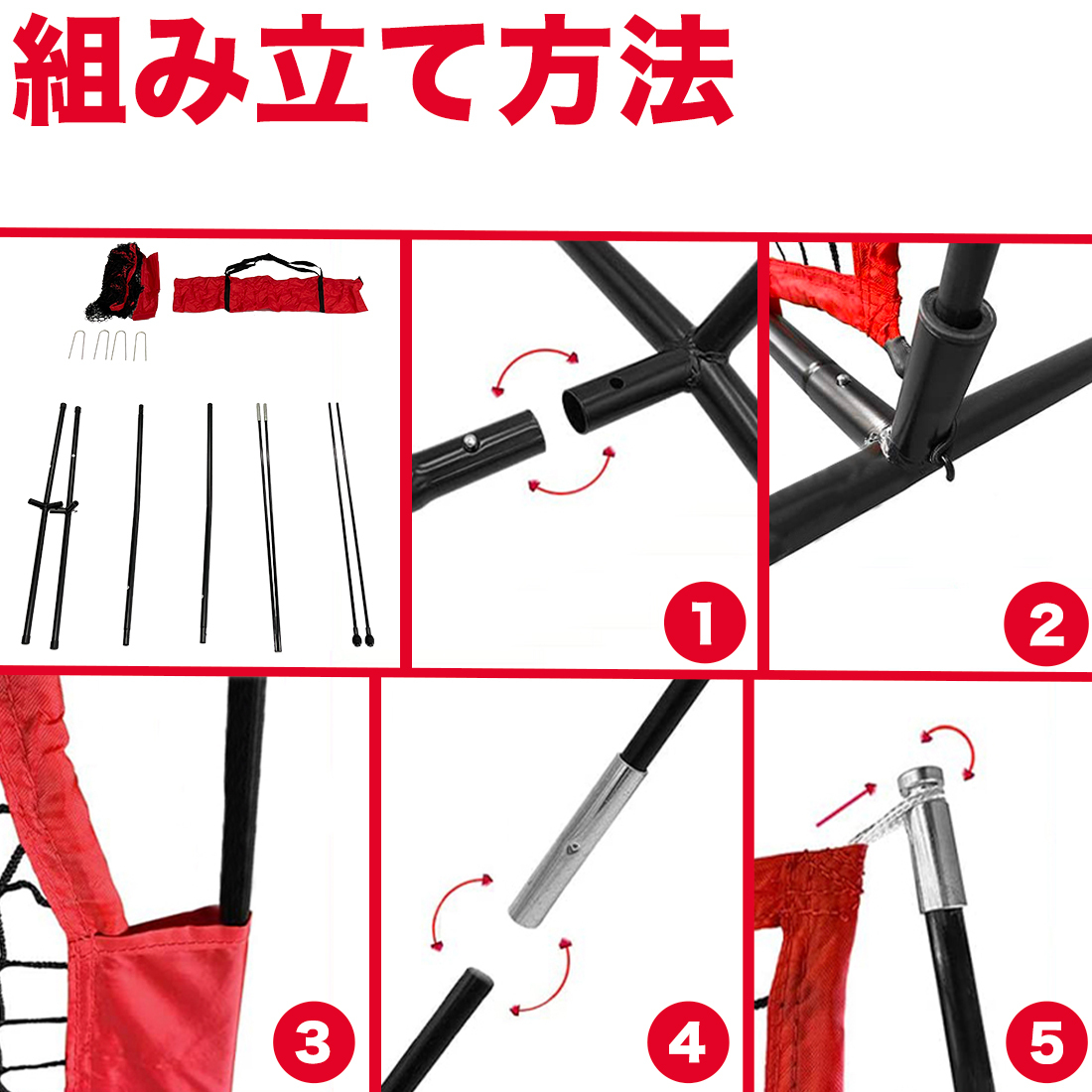 組み立て方法

1

2

3

4

5