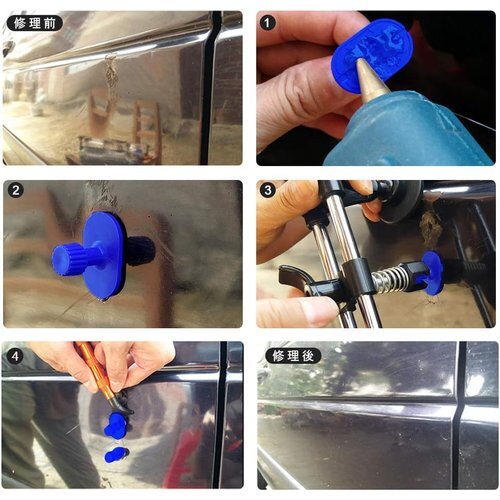 修理前

1

2

3

4

修理後