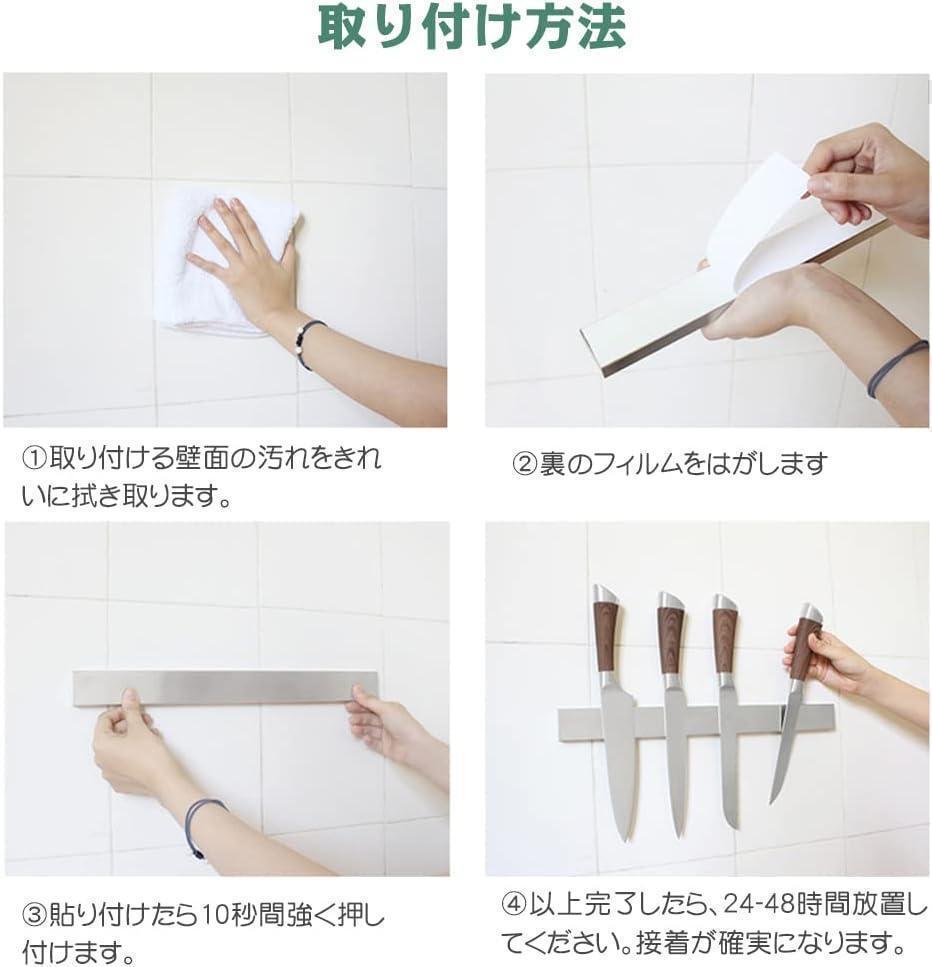 取り付け方法

①取り付ける壁面の汚れをきれいに拭き取ります。

②裏のフィルムをはがします

③貼り付けたら10秒間強く押し付けます。

④以上完了したら、24-48時間放置してください。接着が確実になります。