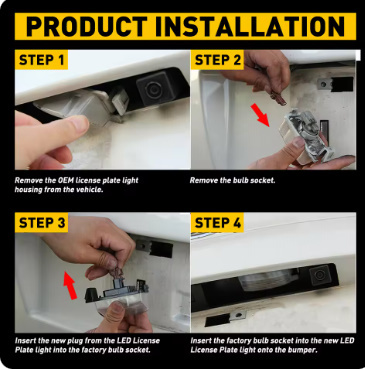 PRODUCT INSTALLATION

STEP 1

Remove the OEM license plate light housing from the vehicle.

STEP 2

Remove the bulb socket.

STEP 3

Insert the new plug from the LED License Plate light into the factory bulb socket.

STEP 4

Insert the factory bulb socket into the new LED License Plate light onto the bumper.