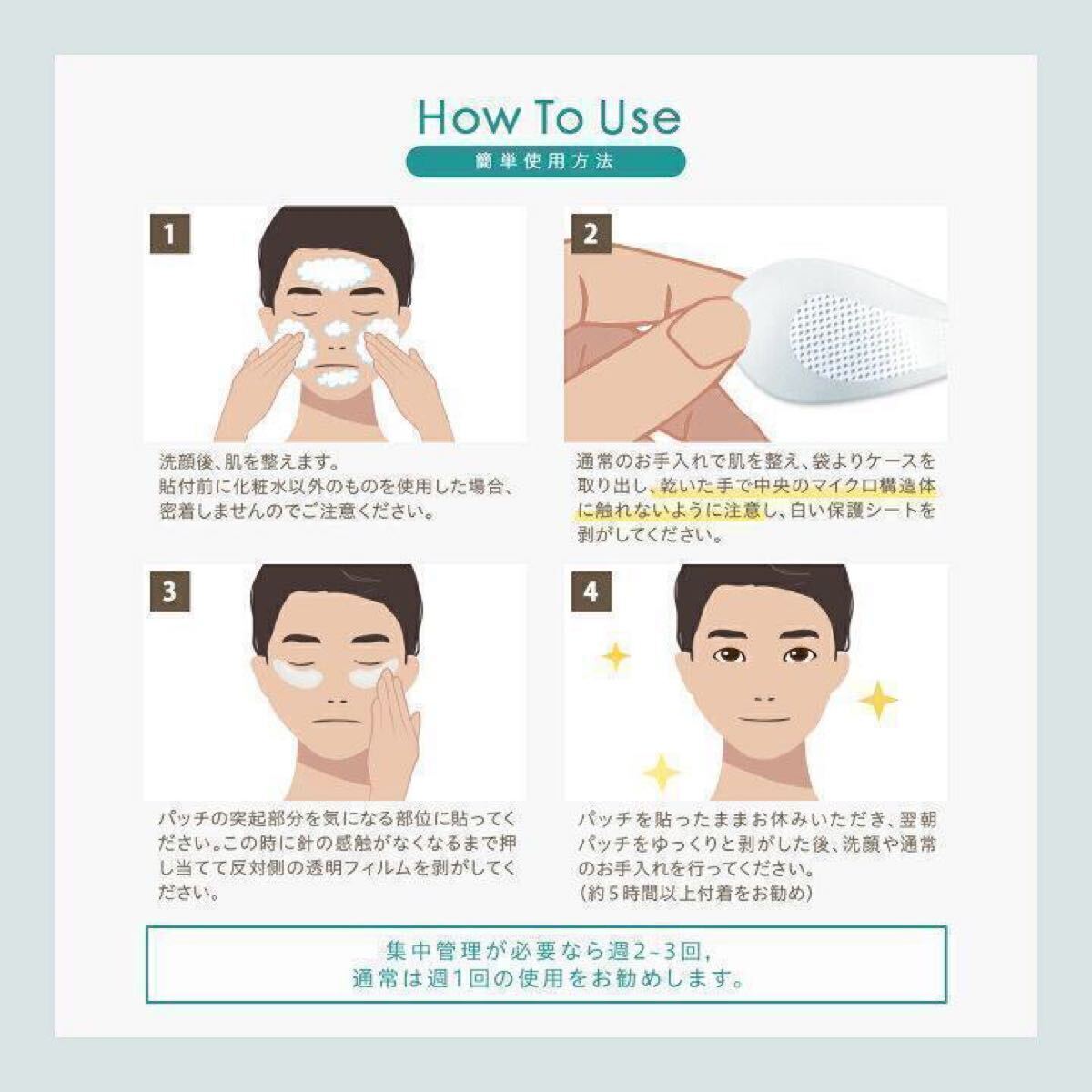 How To Use

簡単使用方法

1

洗顔後、肌を整えます。
貼付前に化粧水以外のものを使用した場合、密着しませんのでご注意ください。

2

通常のお手入れで肌を整え、袋よりケースを取り出し、乾いた手で中央のマイクロ構造体に触れないように注意し、白い保護シートを剥がしてください。

3

パッチの突起部分を気になる部位に貼ってください。この時に針の感触がなくなるまで押し当てて反対側の透明フィルムを剥がしてください。

4

パッチを貼ったままお休みいただき、翌朝パッチをゆっくりと剥がした後、洗顔や通常のお手入れを行ってください。
(約5時間以上付着をお勧め)

集中管理が必要なら週2~3回,
通常は週1回の使用をお勧めします。