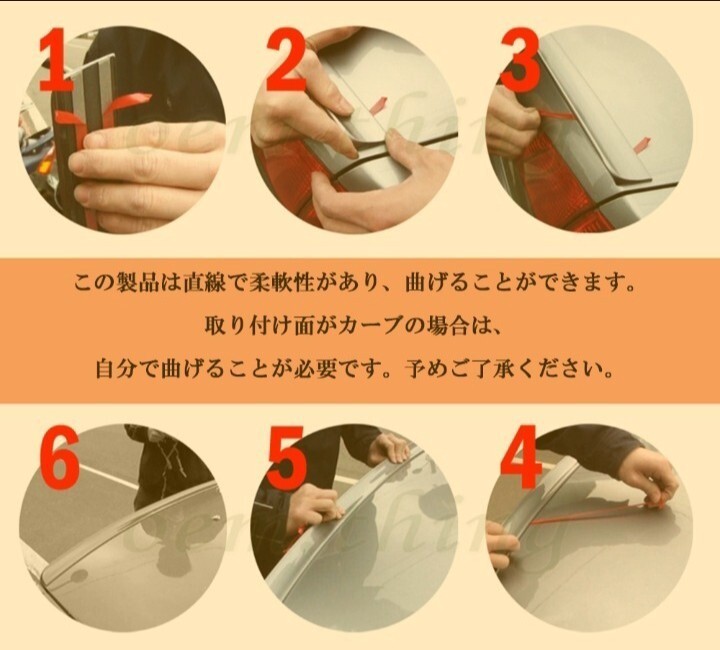 1

2

3

この製品は直線で柔軟性があり、曲げることができます。
取り付け面がカーブの場合は、
自分で曲げることが必要です。予めご了承ください。

6

5

4