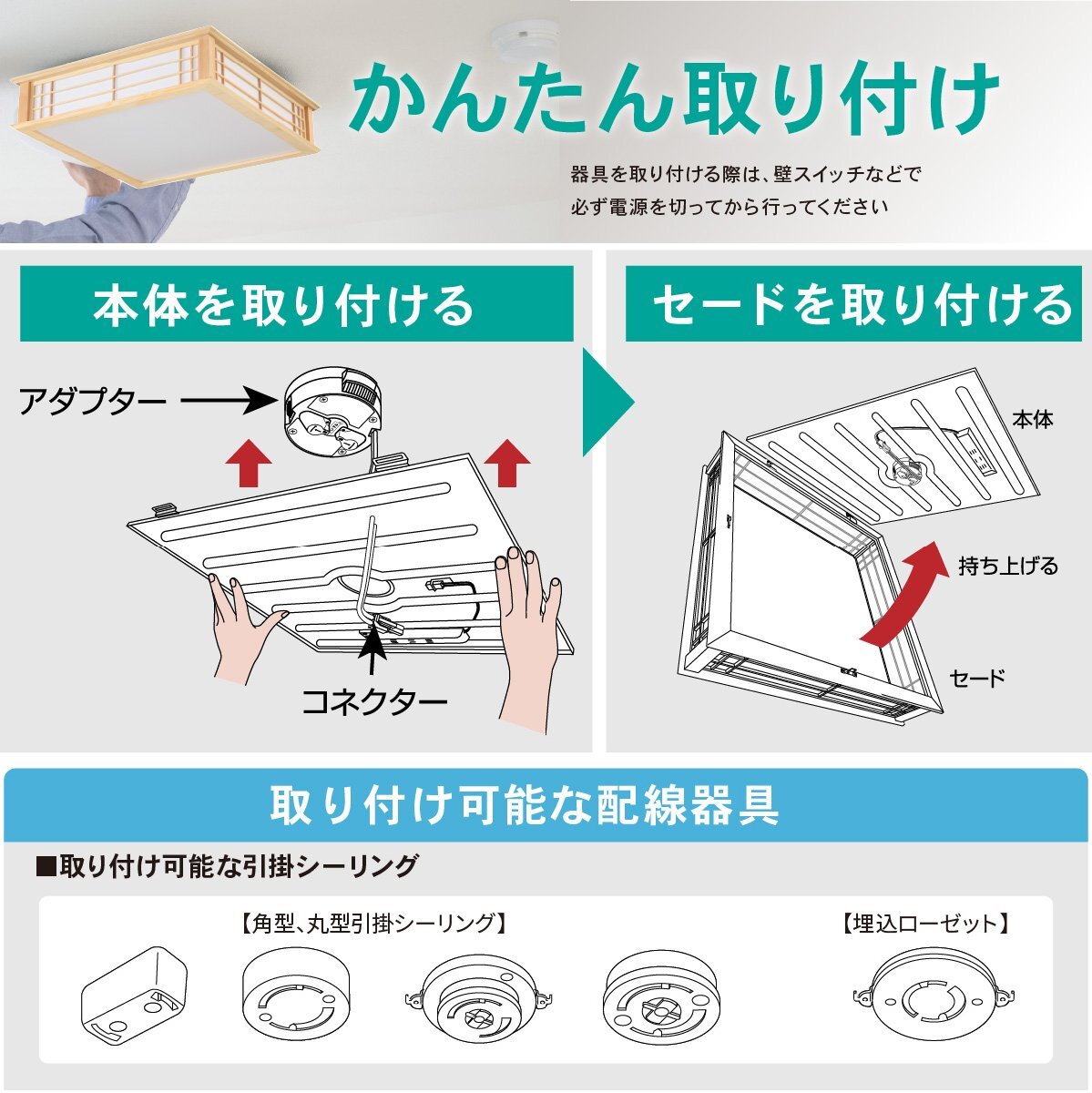 かんたん取り付け

器具を取り付ける際は、壁スイッチなどで
必ず電源を切ってから行ってください

本体を取り付ける

アダプター

コネクター

セードを取り付ける

本体

持ち上げる

セード

取り付け可能な配線器具

■取り付け可能な引掛シーリング

【角型、丸型引掛シーリング】

【埋込ローゼット】