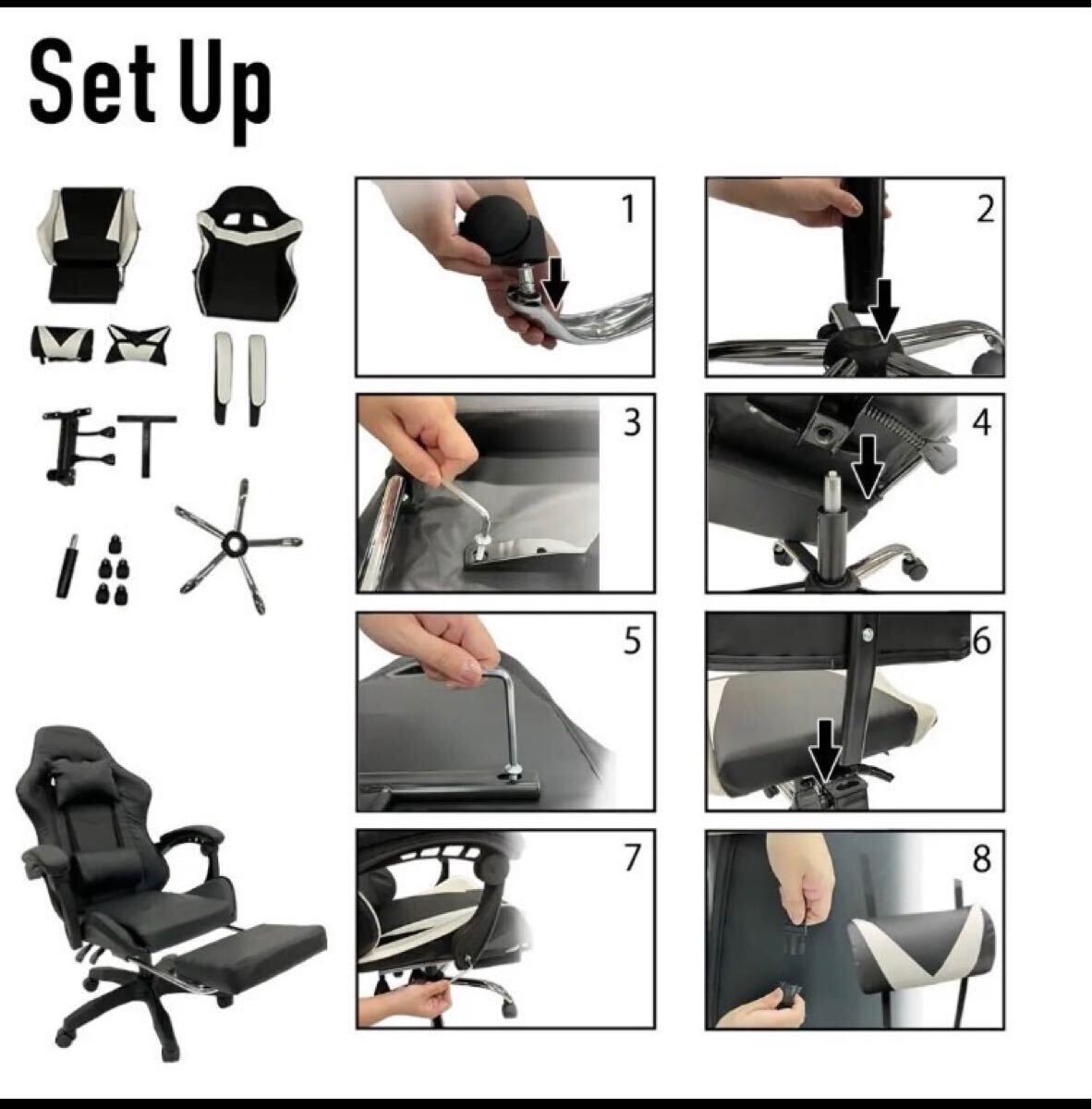 Set Up

1

2

3

4

5

6

7

8