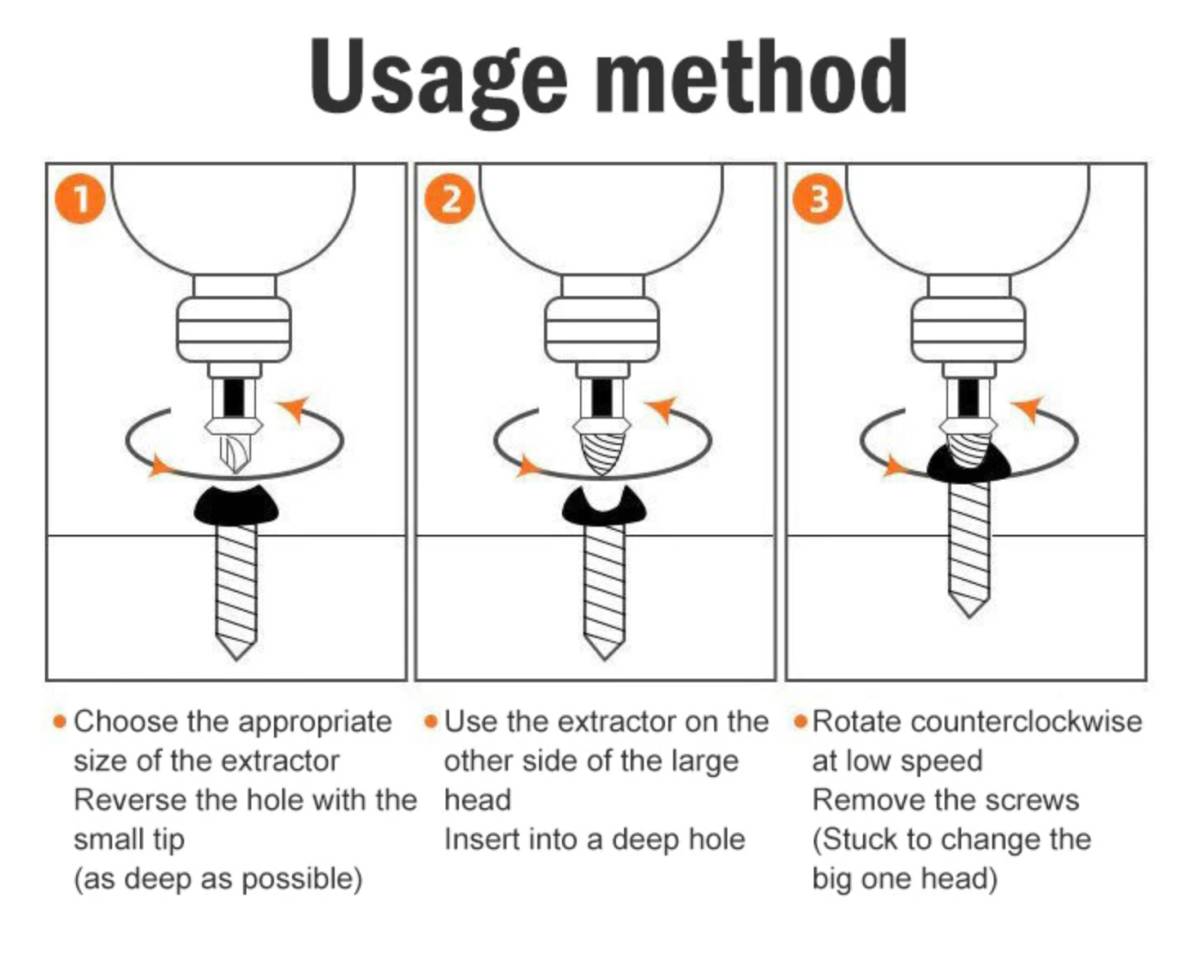 Usage method

1

2

3

• Choose the appropriate size of the extractor
Reverse the hole with the small tip
(as deep as possible)

• Use the extractor on the other side of the large head
Insert into a deep hole

• Rotate counterclockwise at low speed
Remove the screws
(Stuck to change the big one head)