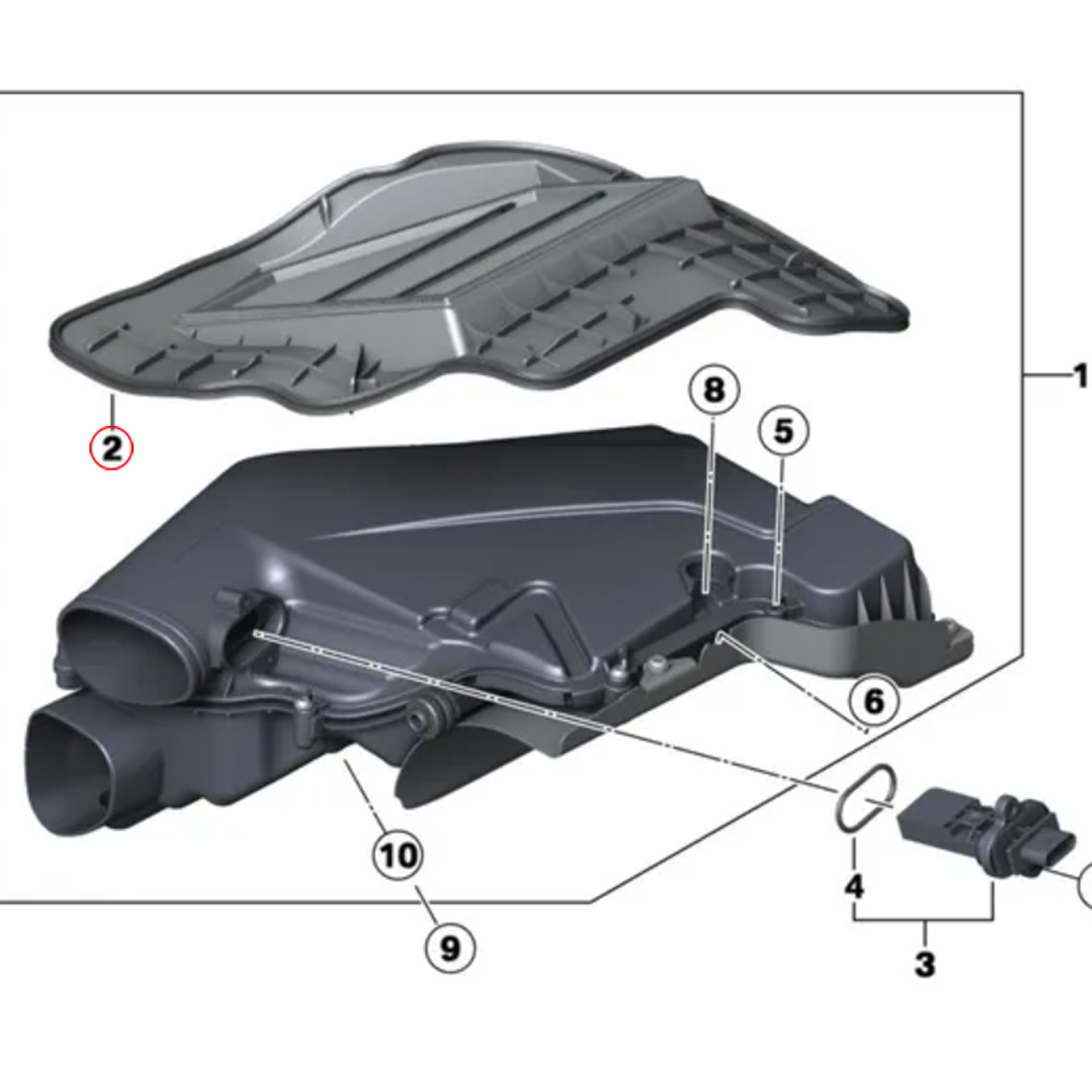 1
2
8
5
6
10
9
4
3