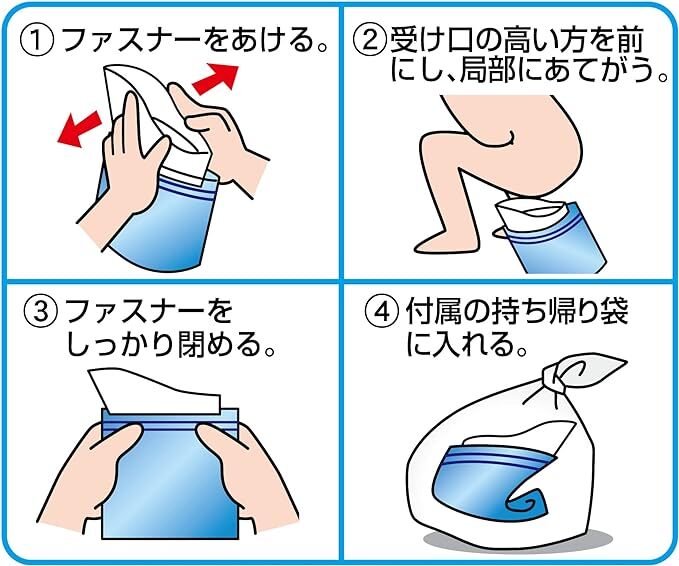 ① ファスナーをあける。

② 受け口の高い方を前にし、局部にあてがう。

③ ファスナーをしっかり閉める。

④ 付属の持ち帰り袋に入れる。