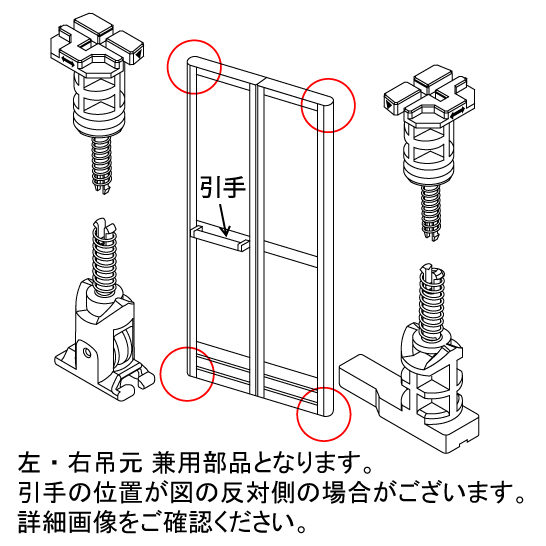 引手

左・右吊元 兼用部品となります。
引手の位置が図の反対側の場合がございます。
詳細画像をご確認ください。