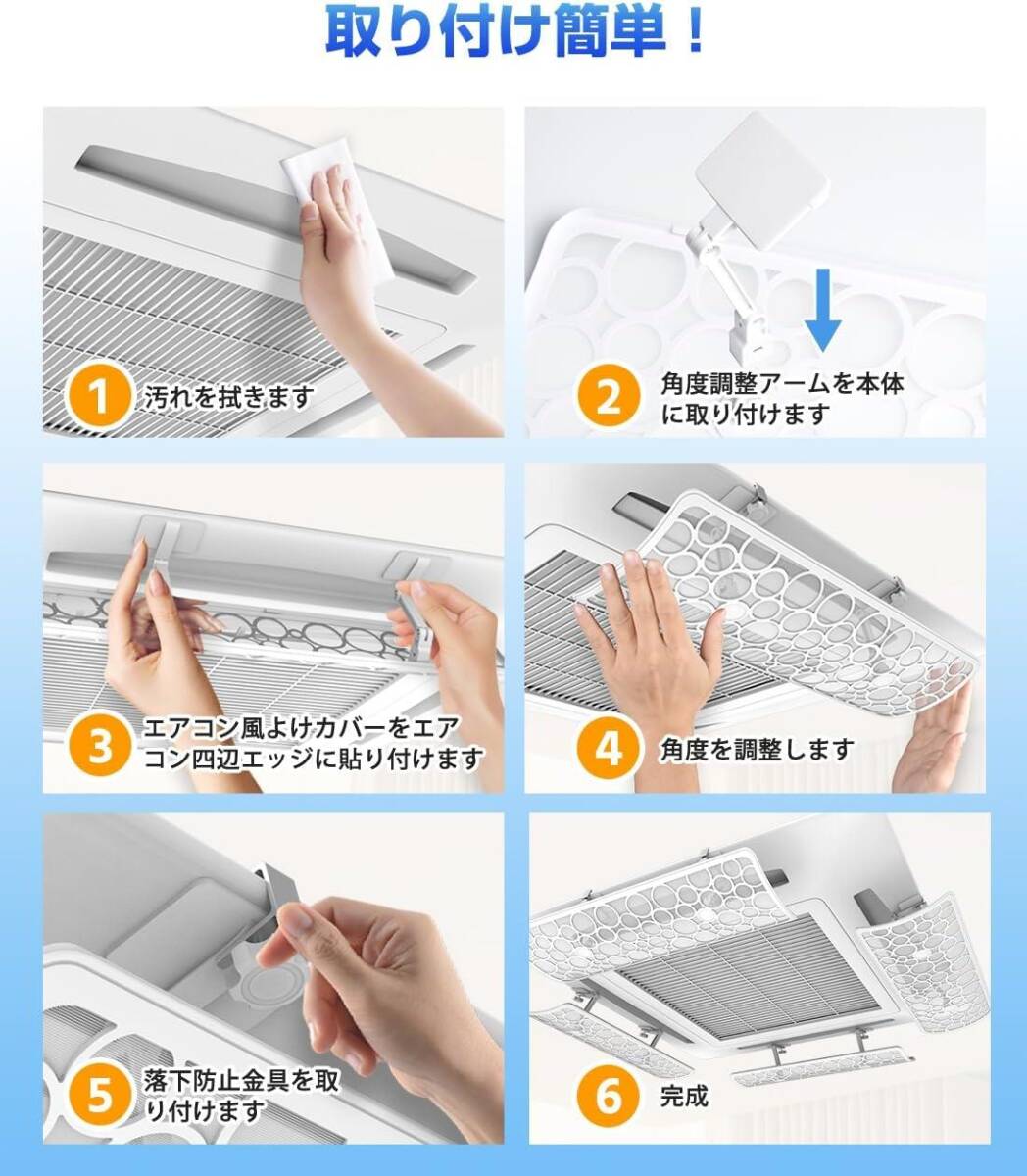 取り付け簡単！

1 汚れを拭きます

2 角度調整アームを本体に取り付けます

3 エアコン風よけカバーをエアコン四辺エッジに貼り付けます

4 角度を調整します

5 落下防止金具を取り付けます

6 完成