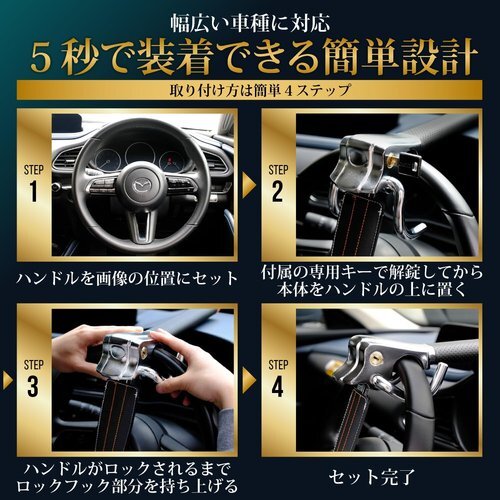 幅広い車種に対応
5秒で装着できる簡単設計
取り付け方は簡単4ステップ

STEP
1

ハンドルを画像の位置にセット

STEP
2

付属の専用キーで解錠してから本体をハンドルの上に置く

STEP
3

ハンドルがロックされるまでロックフック部分を持ち上げる

STEP
4

セット完了