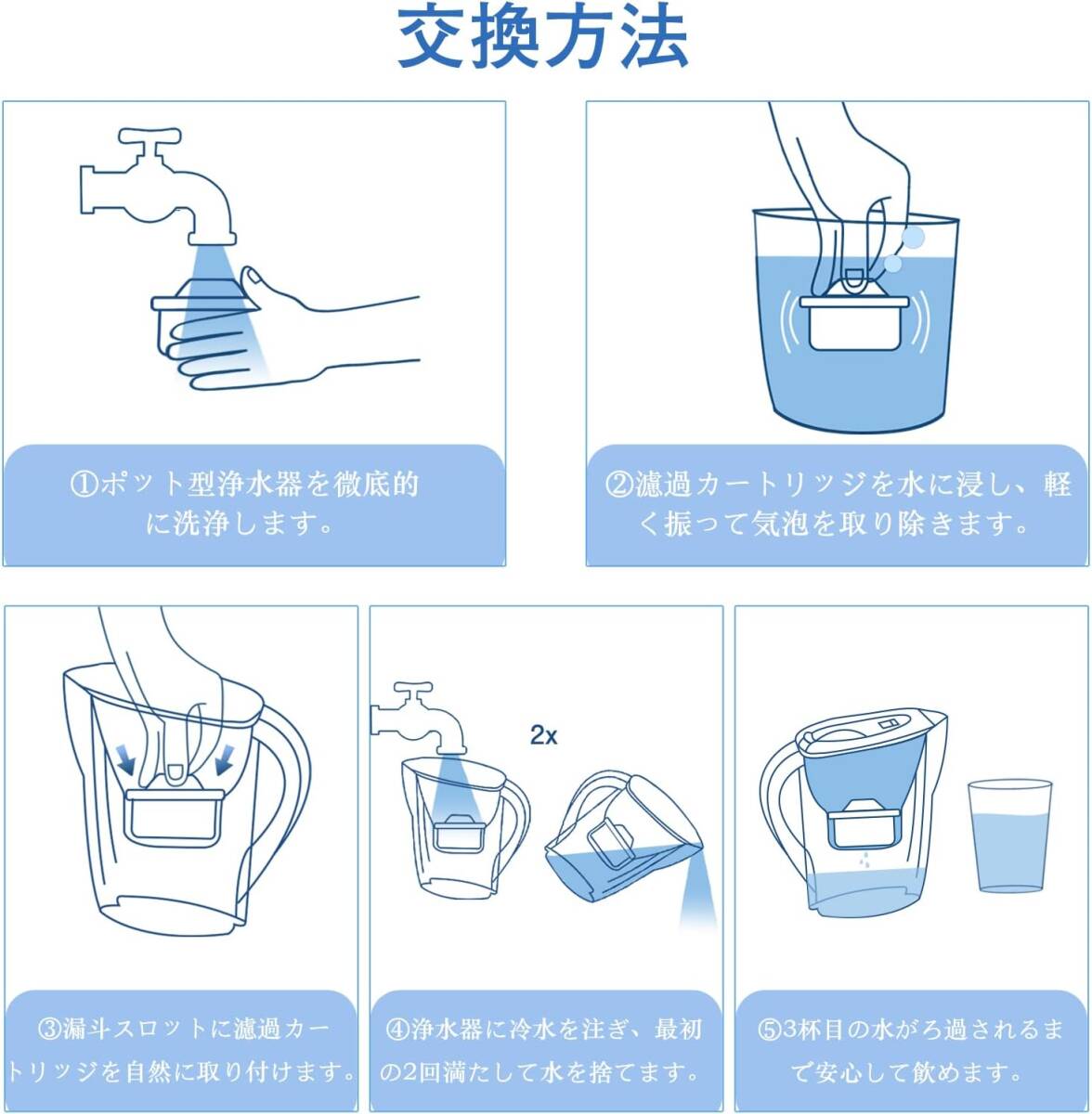 交換方法

①ポット型浄水器を徹底的に洗浄します。

②濾過カートリッジを水に浸し、軽く振って気泡を取り除きます。

③漏斗スロットに濾過カートリッジを自然に取り付けます。

2x

④浄水器に冷水を注ぎ、最初の2回満たして水を捨てます。

⑤3杯目の水がろ過されるまで安心して飲めます。