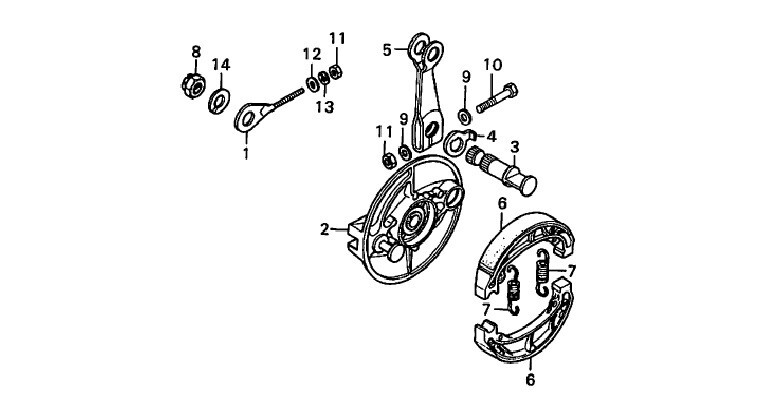 8
14
12
11
13
1
5
9
10
11
9
4
3
2
6
7
7
6