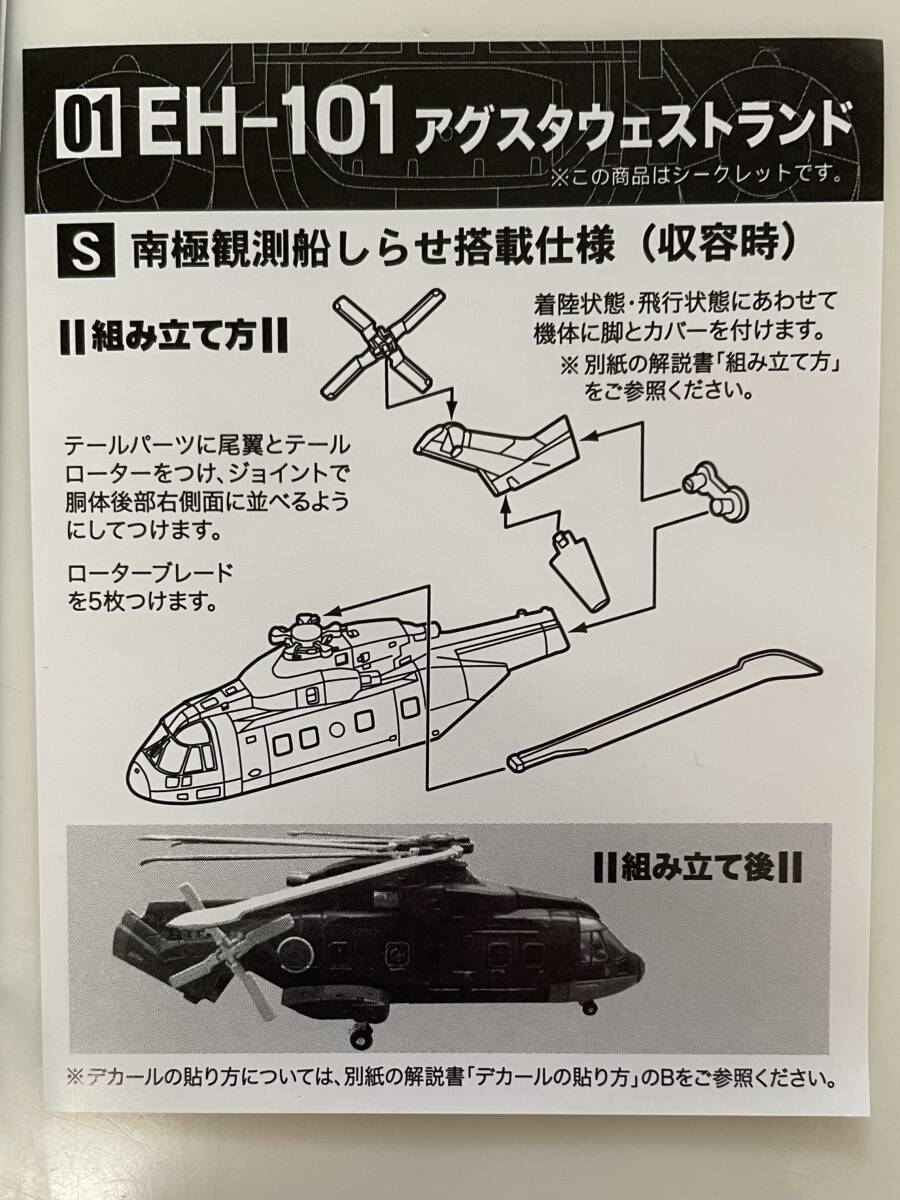 01 EH-101 アグスタウェストランド
※この商品はシークレットです。

S 南極観測船しらせ搭載仕様（収容時）

‖組み立て方‖

着陸状態・飛行状態にあわせて機体に脚とカバーを付けます。
※ 別紙の解説書「組み立て方」をご参照ください。

テールパーツに尾翼とテールローターをつけ、ジョイントで胴体後部右側面に並べるようにしてつけます。

ローターブレードを5枚つけます。

‖組み立て後‖

※デカールの貼り方については、別紙の解説書「デカールの貼り方」のBをご参照ください。