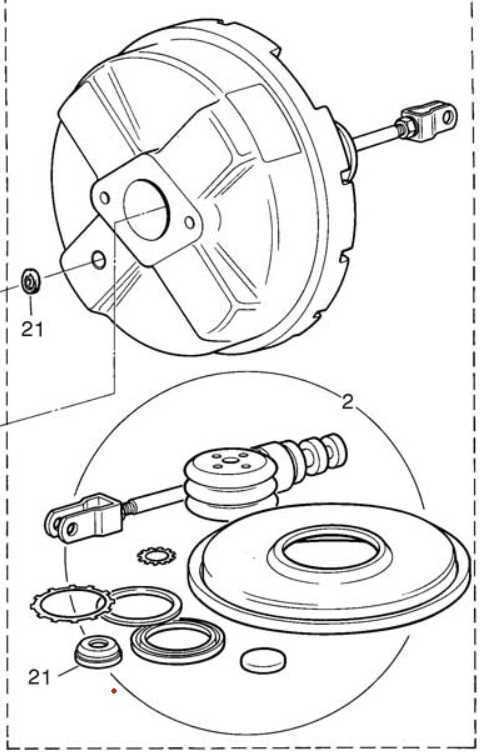 21

2

21