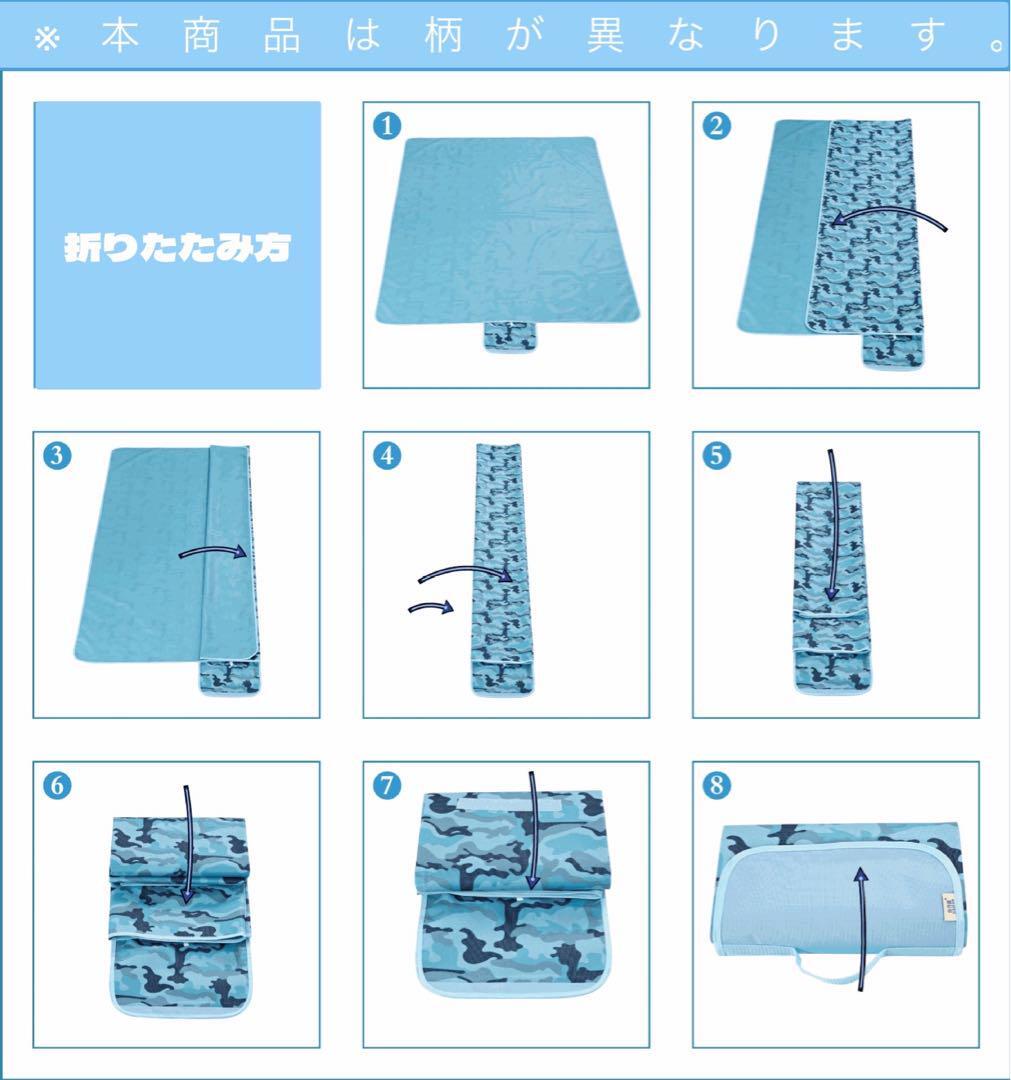 ※本商品は柄が異なります。

折りたたみ方

1

2

3

4

5

6

7

8