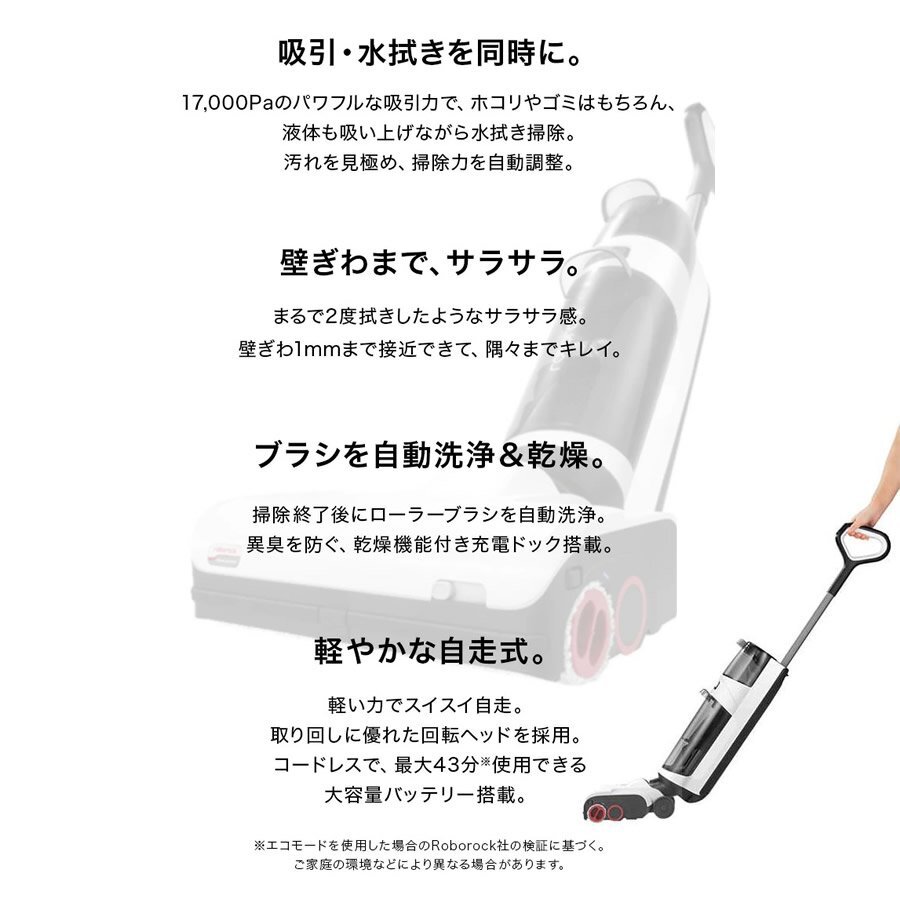 吸引・水拭きを同時に。

17,000Paのパワフルな吸引力で、ホコリやゴミはもちろん、液体も吸い上げながら水拭き掃除。汚れを見極め、掃除力を自動調整。

壁ぎわまで、サラサラ。

まるで2度拭きしたようなサラサラ感。壁ぎわ1mmまで接近できて、隅々までキレイ。

ブラシを自動洗浄&乾燥。

掃除終了後にローラーブラシを自動洗浄。異臭を防ぐ、乾燥機能付き充電ドック搭載。

軽やかな自走式。

軽い力でスイスイ自走。取り回しに優れた回転ヘッドを採用。コードレスで、最大43分※使用できる大容量バッテリー搭載。

※エコモードを使用した場合のRoborock社の検証に基づく。ご家庭の環境などにより異なる場合があります。