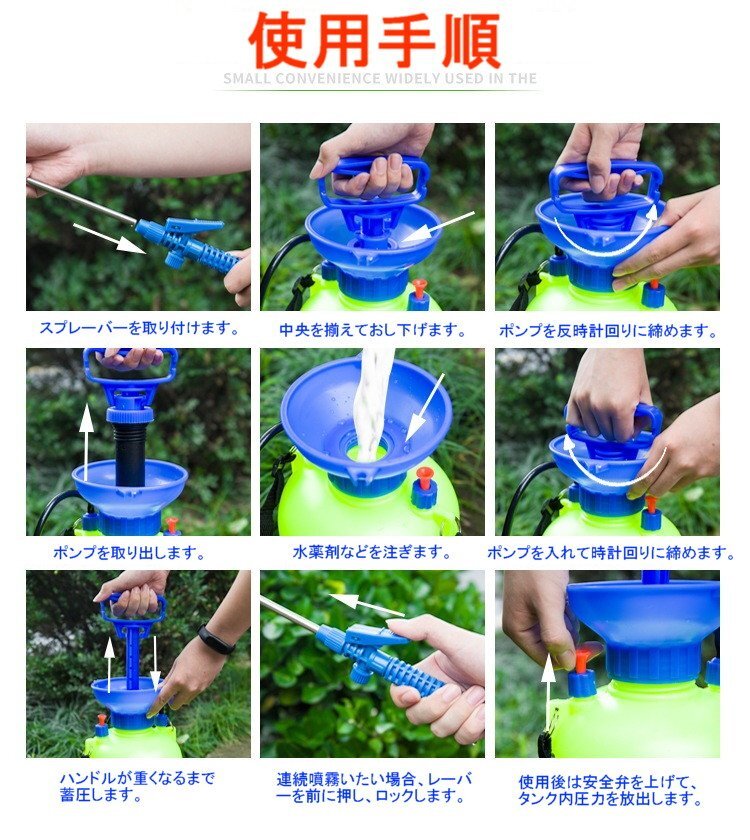 使用手順

SMALL CONVENIENCE WIDELY USED IN THE

スプレーバーを取り付けます。

中央を揃えておし下げます。

ポンプを反時計回りに締めます。

ポンプを取り出します。

水薬剤などを注ぎます。

ポンプを入れて時計回りに締めます。

ハンドルが重くなるまで蓄圧します。

連続噴霧いたい場合、レーバーを前に押し、ロックします。

使用後は安全弁を上げて、タンク内圧力を放出します。