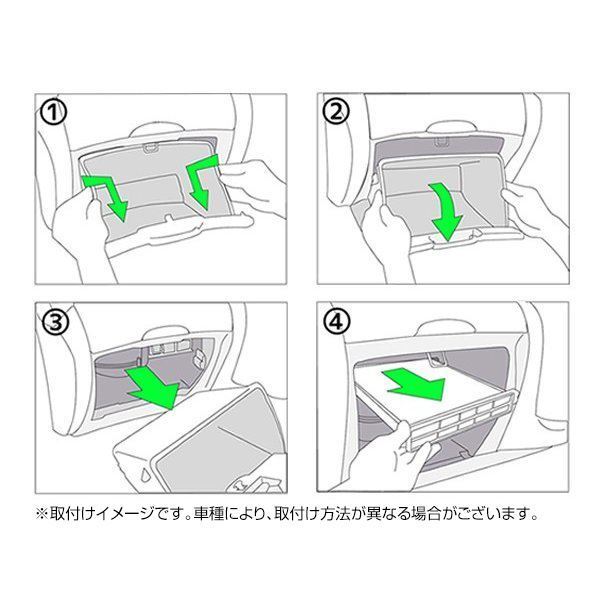 ①

②

③

④

※取付けイメージです。車種により、取付け方法が異なる場合がございます。