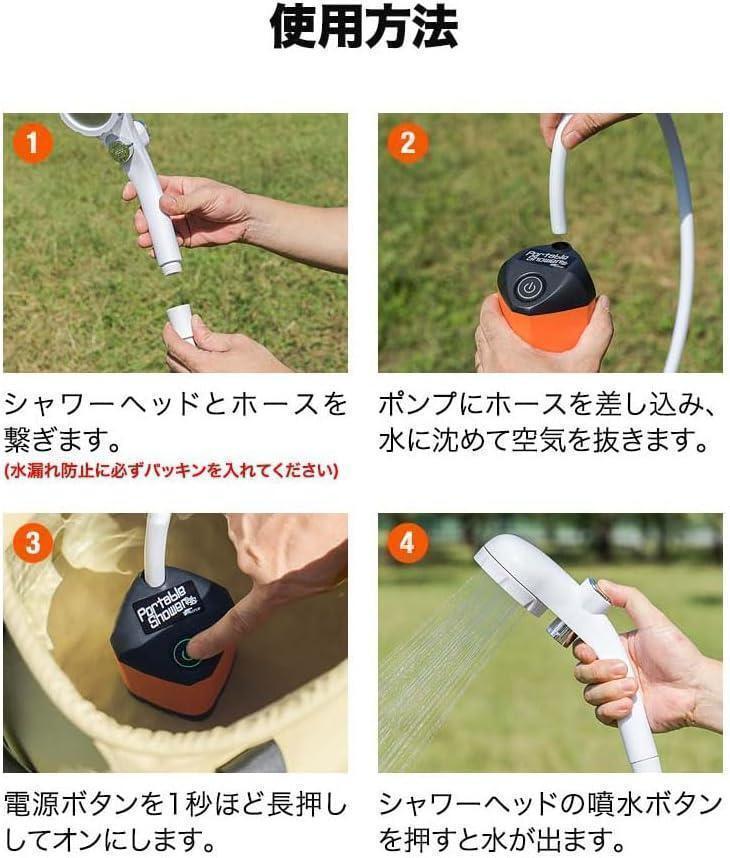 使用方法

1

シャワーヘッドとホースを繋ぎます。
(水漏れ防止に必ずパッキンを入れてください)

2

Portable Shower

ポンプにホースを差し込み、水に沈めて空気を抜きます。

3

Portable Shower

電源ボタンを1秒ほど長押ししてオンにします。

4

シャワーヘッドの噴水ボタンを押すと水が出ます。