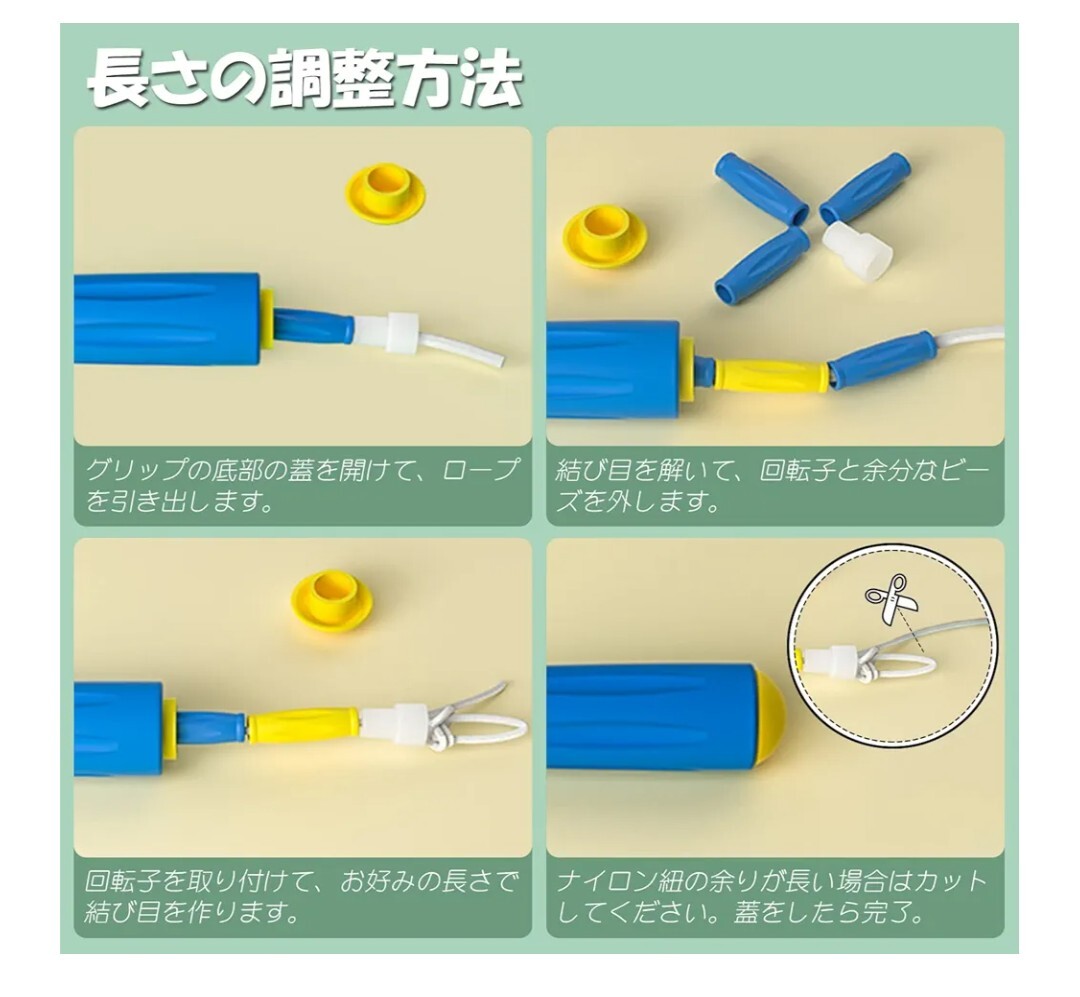 長さの調整方法

グリップの底部の蓋を開けて、ロープを引き出します。

結び目を解いて、回転子と余分なビーズを外します。

回転子を取り付けて、お好みの長さで結び目を作ります。

ナイロン紐の余りが長い場合はカットしてください。蓋をしたら完了。